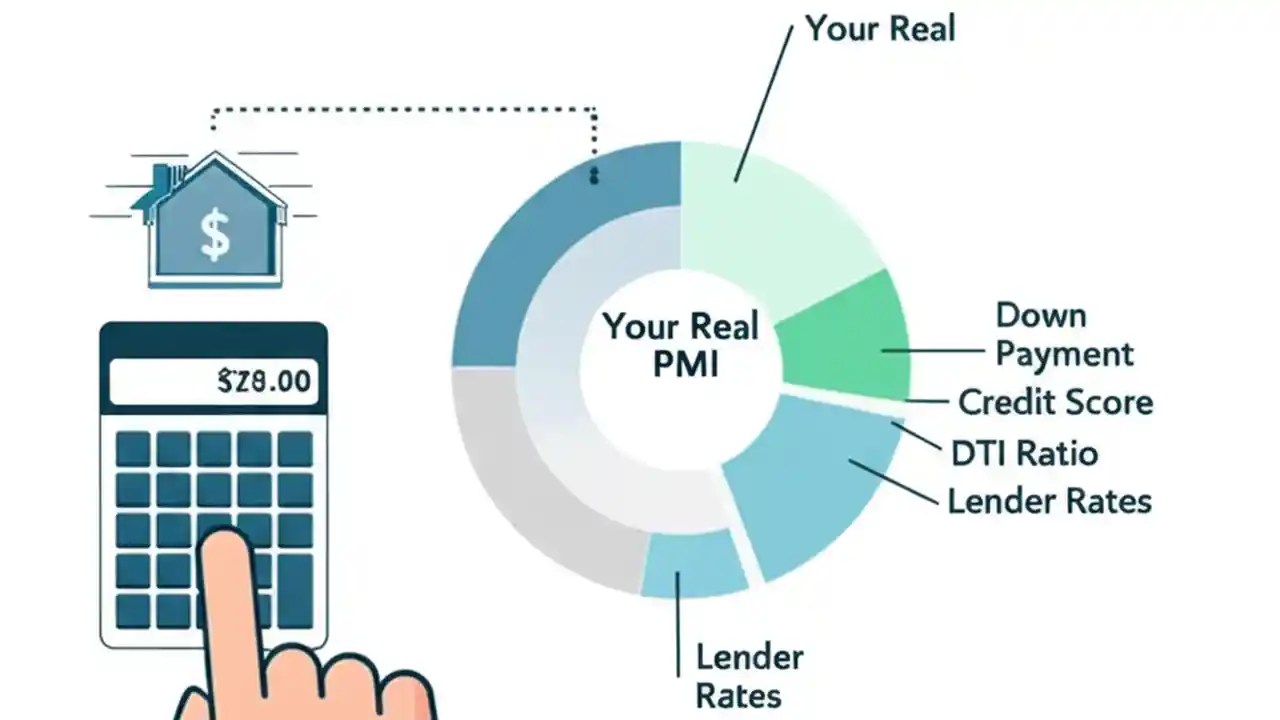 $

$Z8.00

Your Real

Your Real PMI

Down Payment

Credit Score

DTI Ratio

Lender Rates

Lender Rates