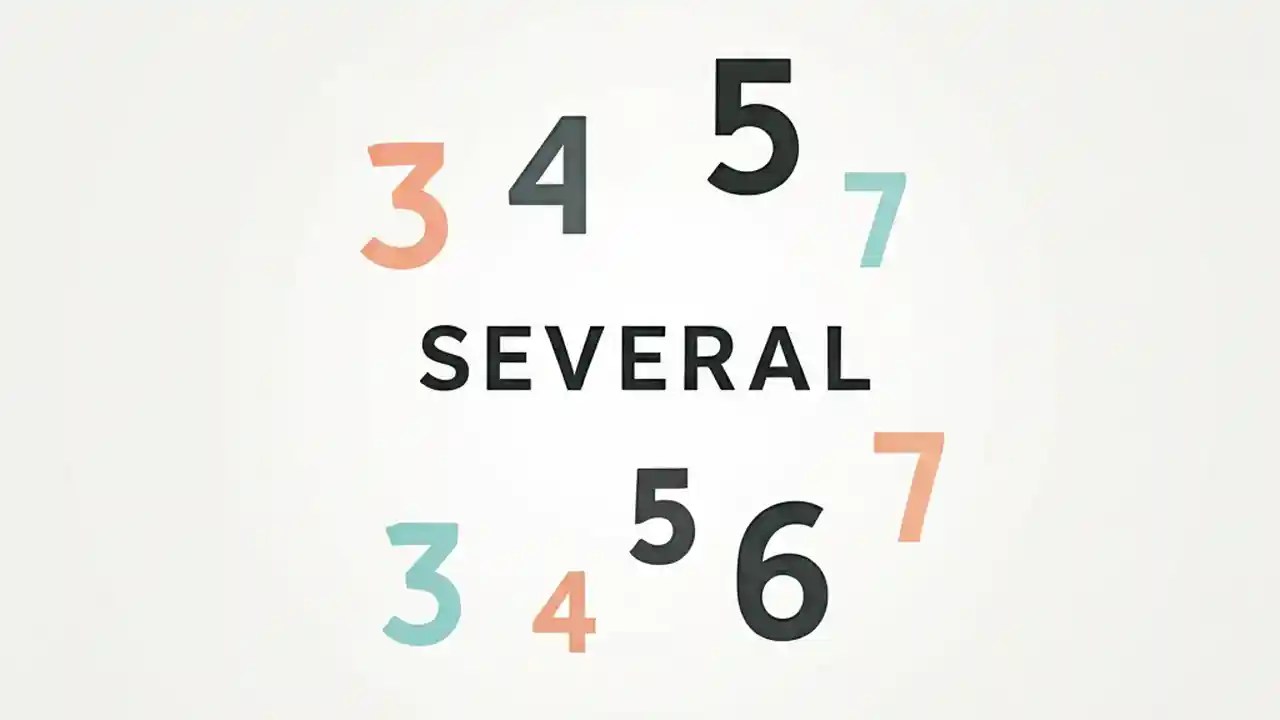 3 4 5 7

SEVERAL

3 4 5 6 7