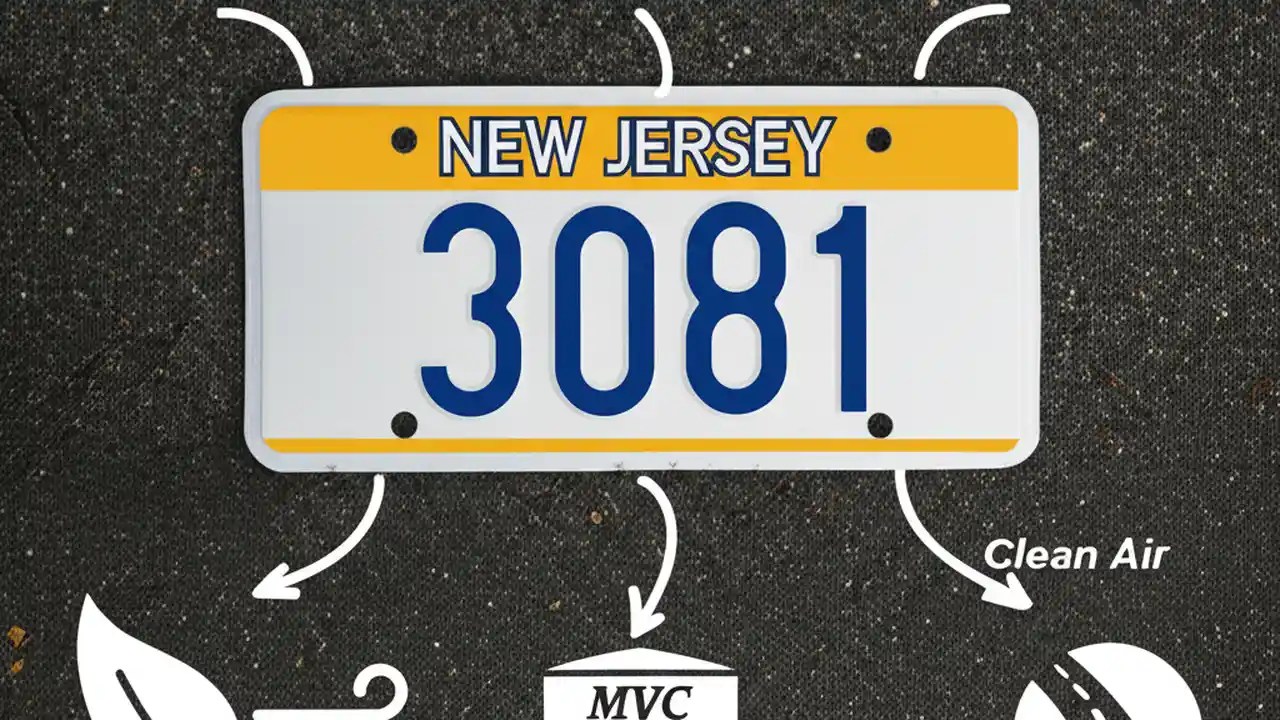 NEW JERSEY
3081

Clean Air

MVC