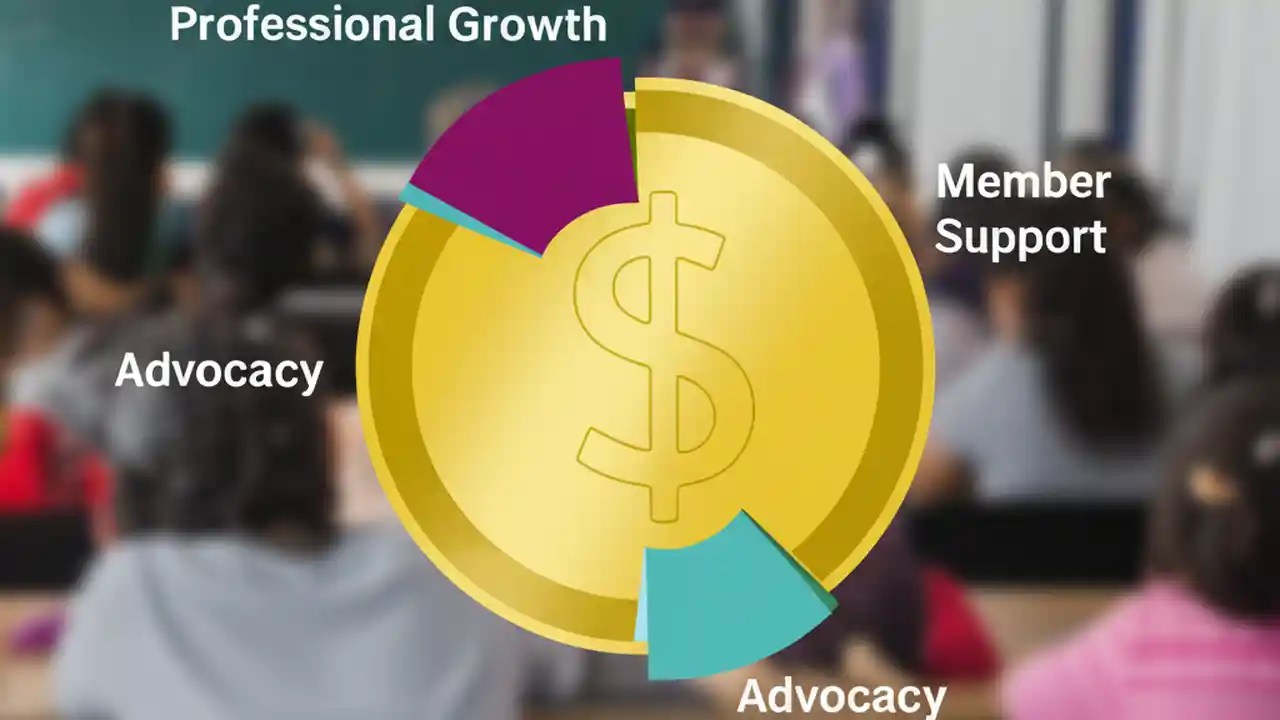 Professional Growth

Member Support

Advocacy

$

Advocacy