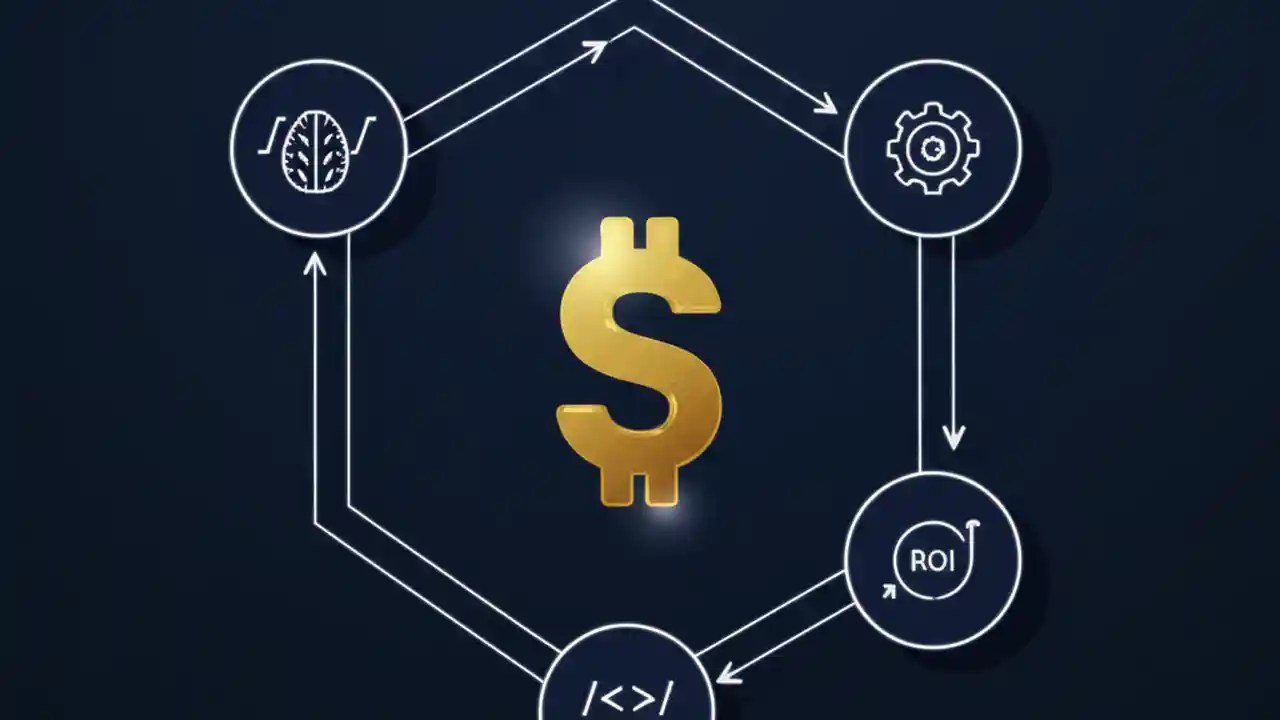 $
ROI
/<>/