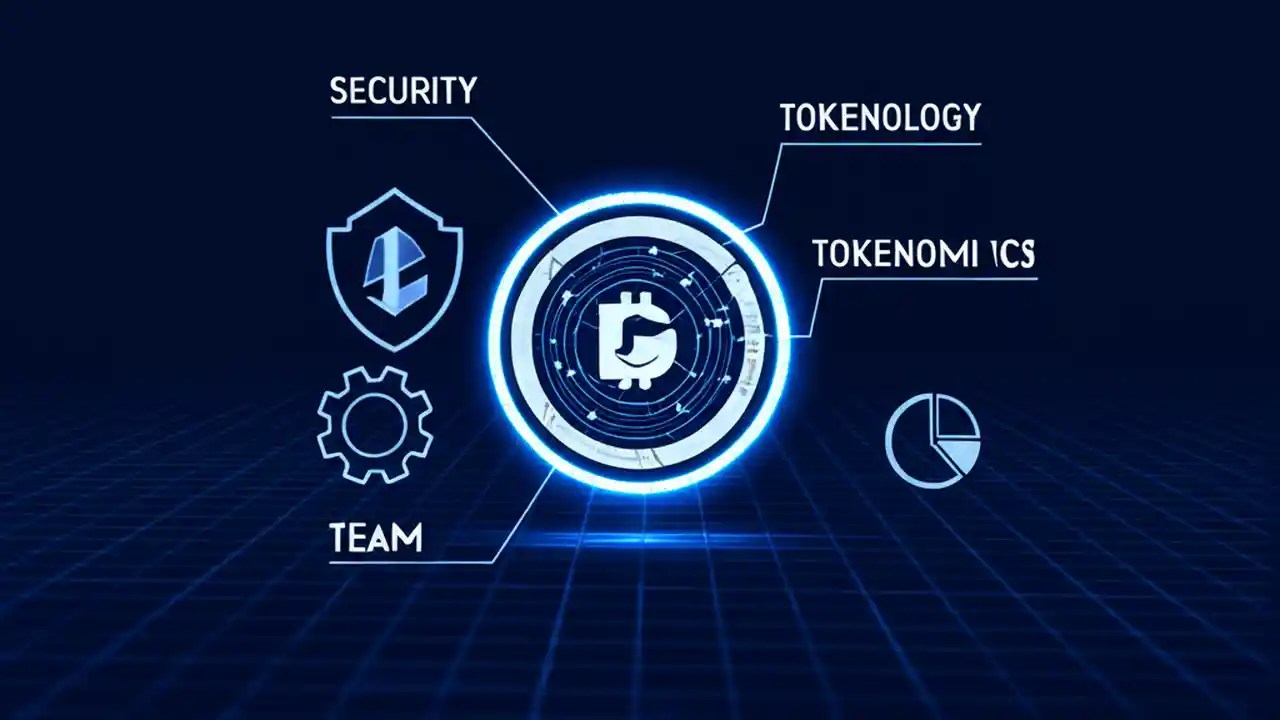 SECURITY

TOKENOLOGY

TOKENOMI ICS

TEAM