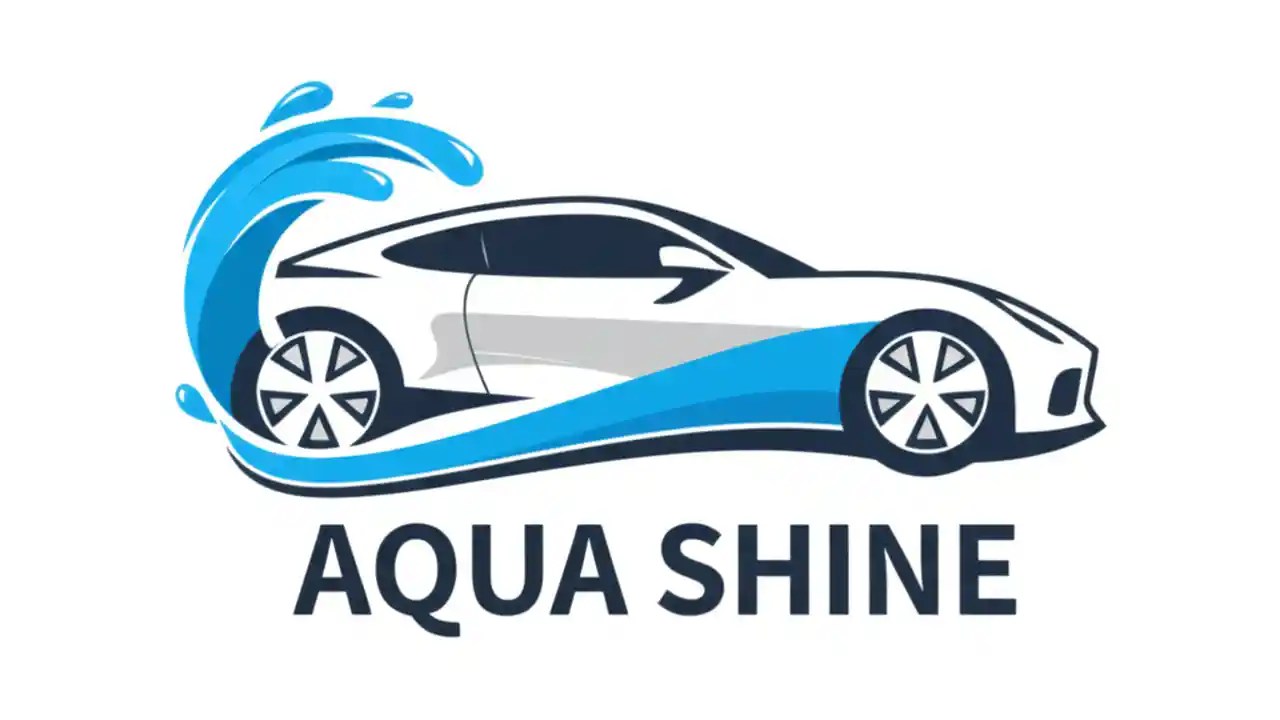 AQUA SHINE