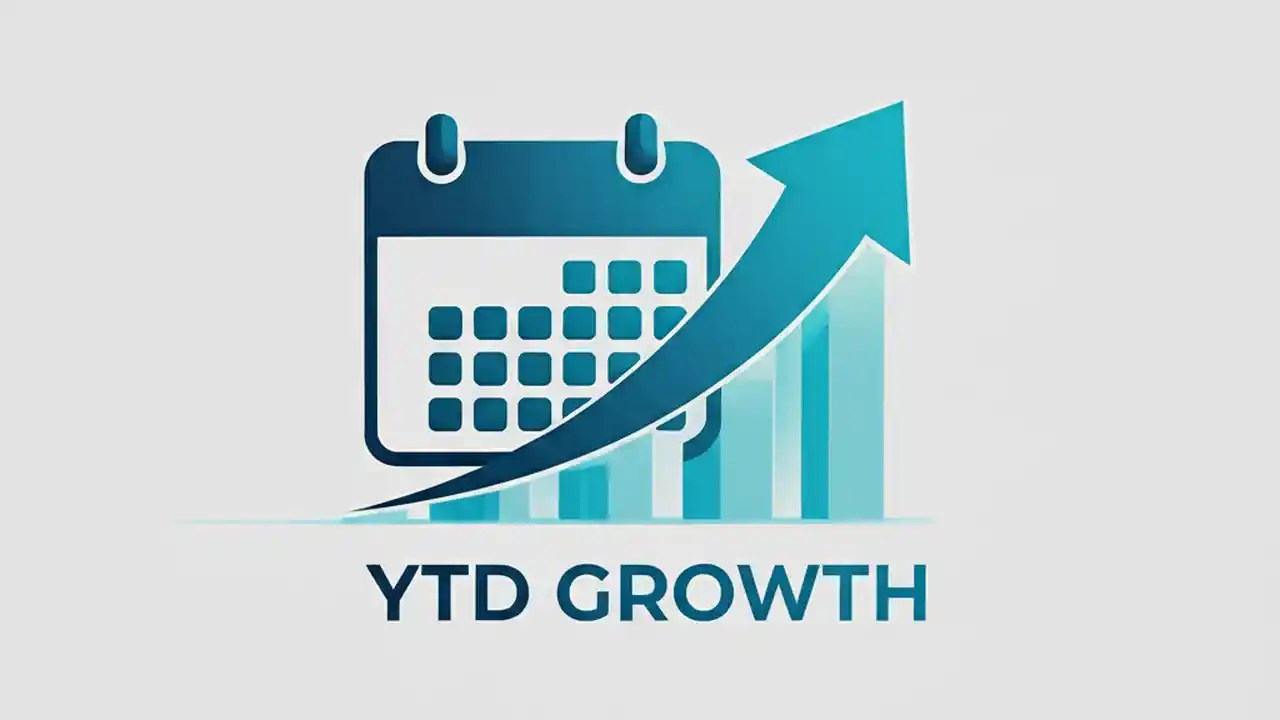 YTD GROWTH