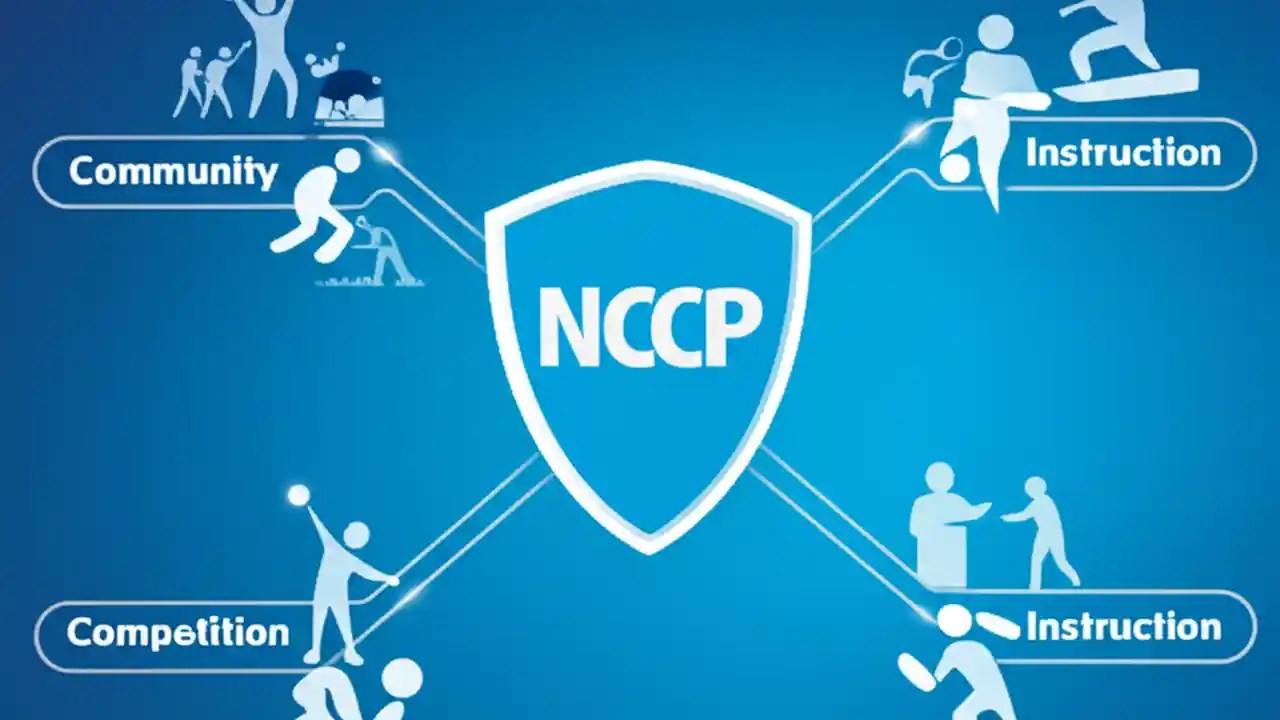 Community

Instruction

NCCP

Competition

Instruction