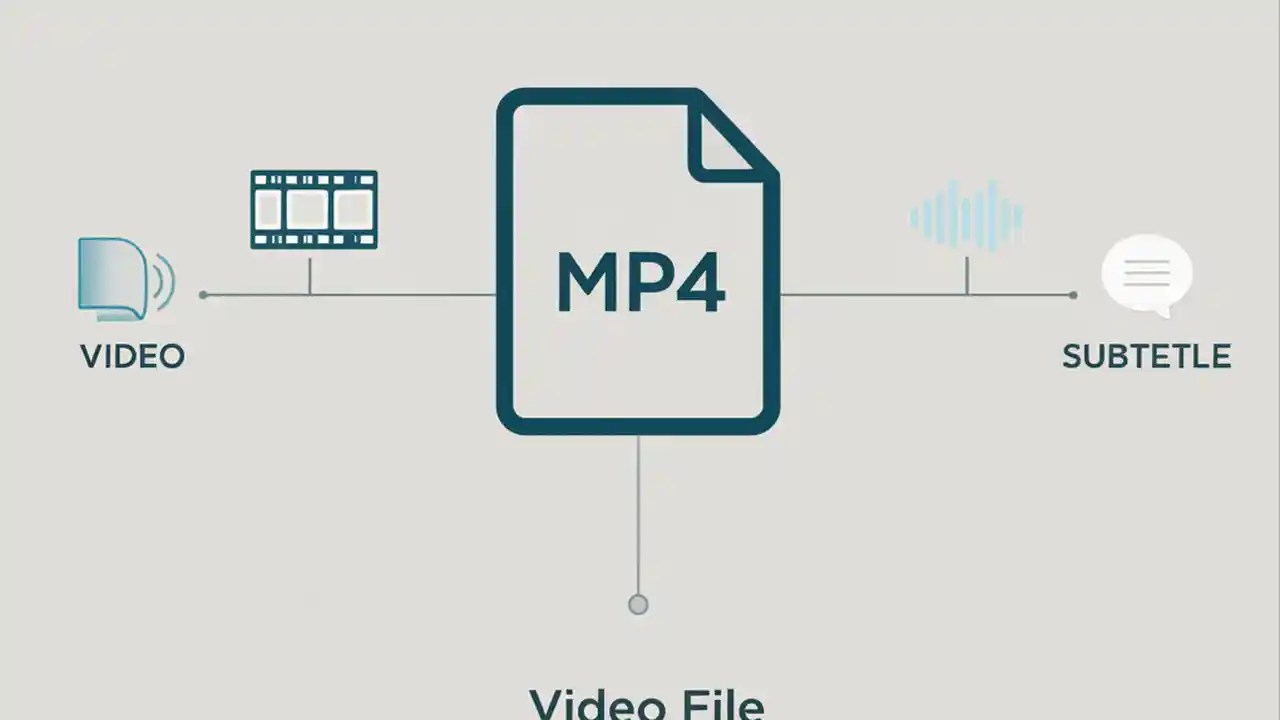 VIDEO

MP4

SUBTETLE

Video File