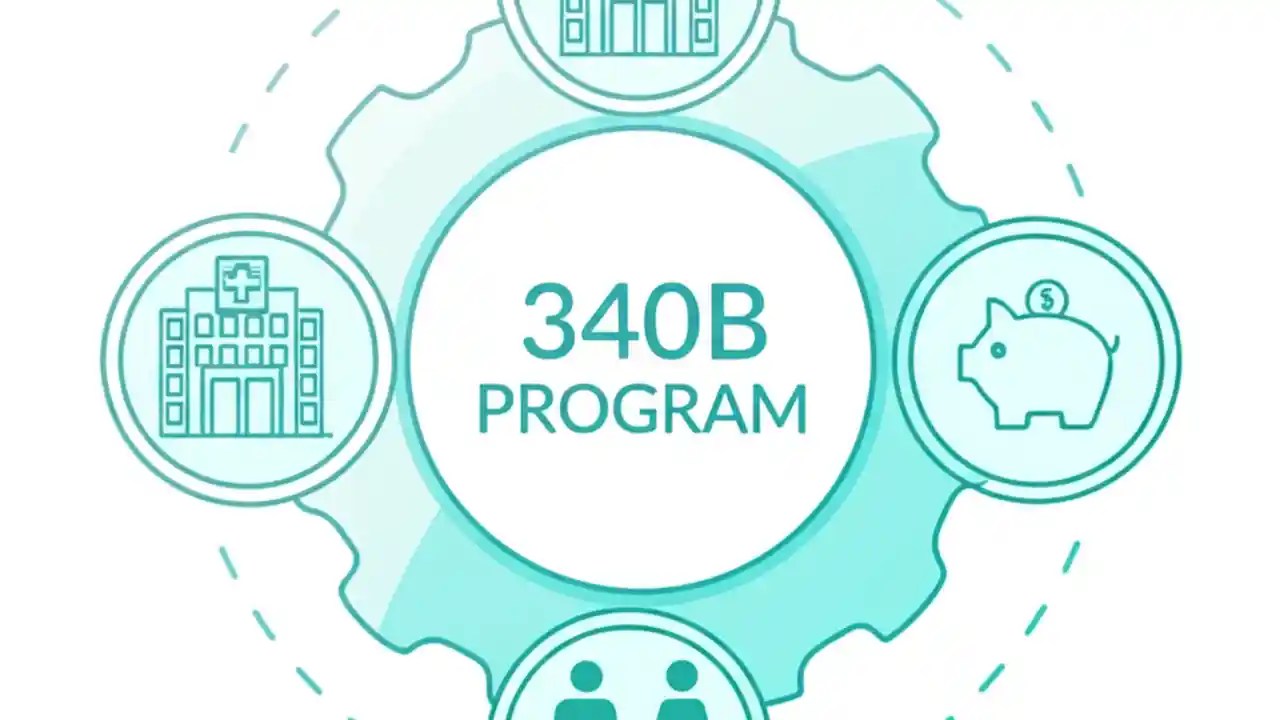 340B
PROGRAM

$