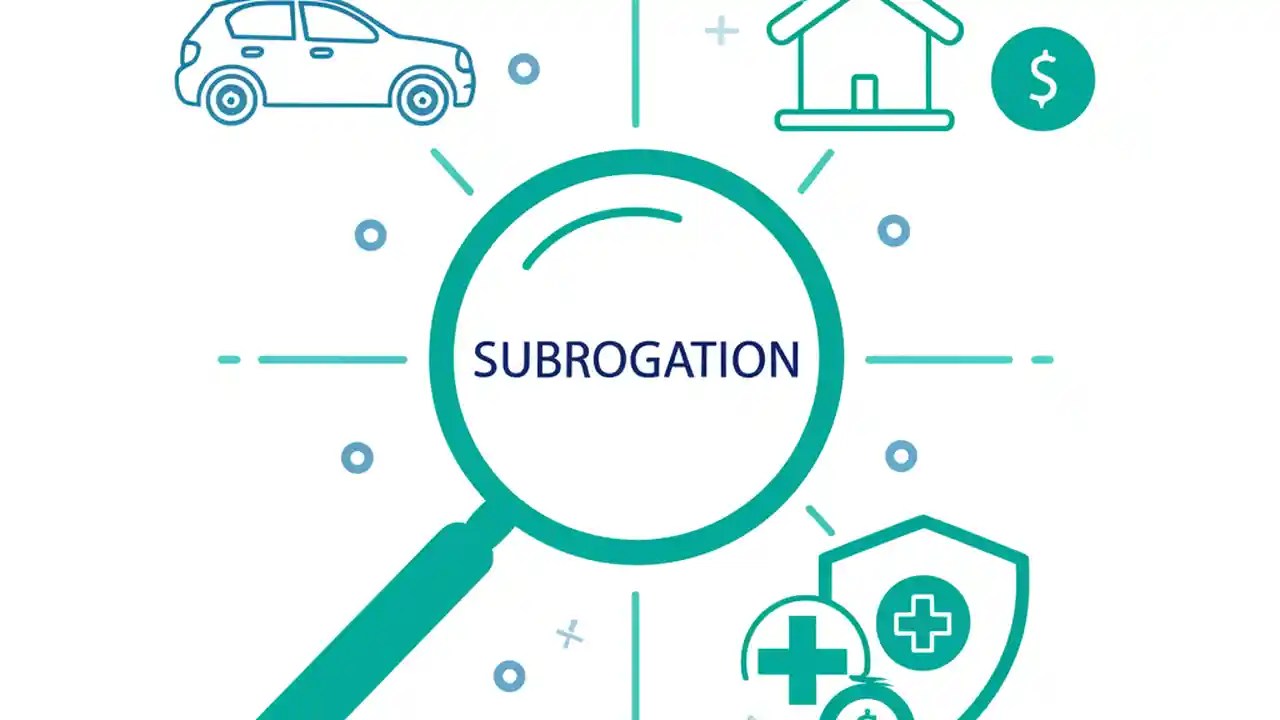 $

SUBROGATION