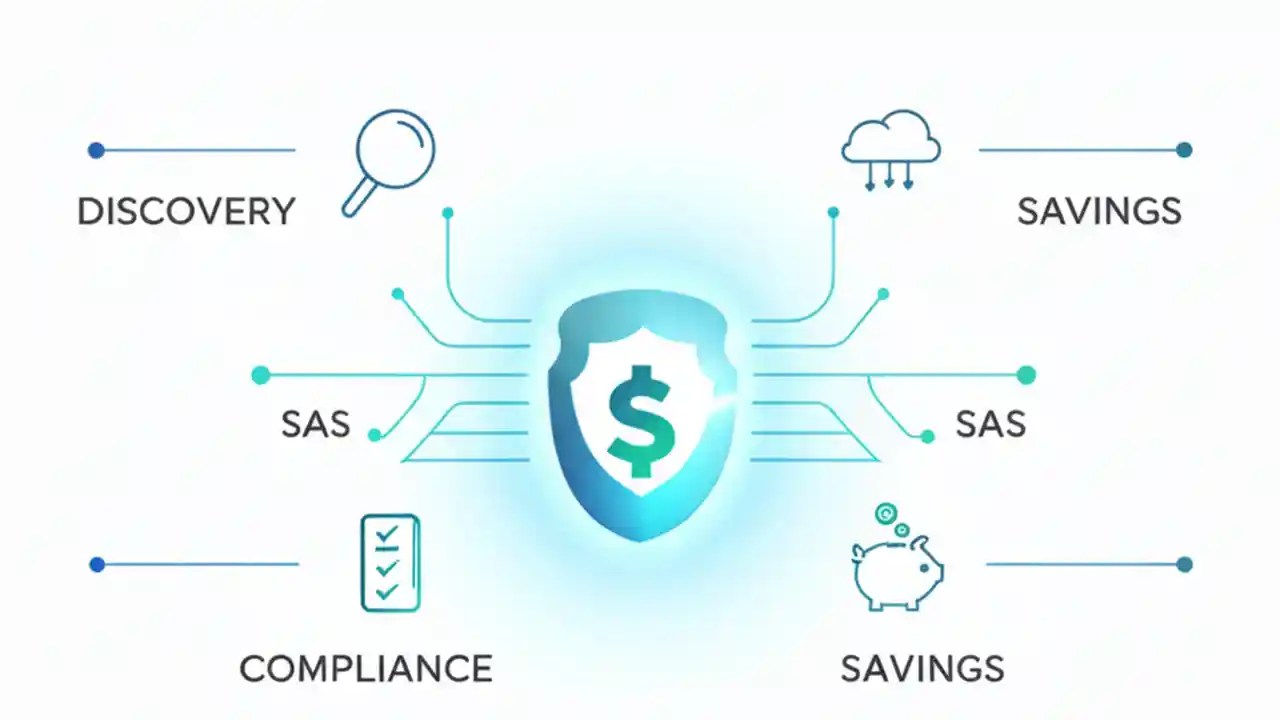 DISCOVERY

SAVINGS

SAS

$

SAS

COMPLIANCE

SAVINGS