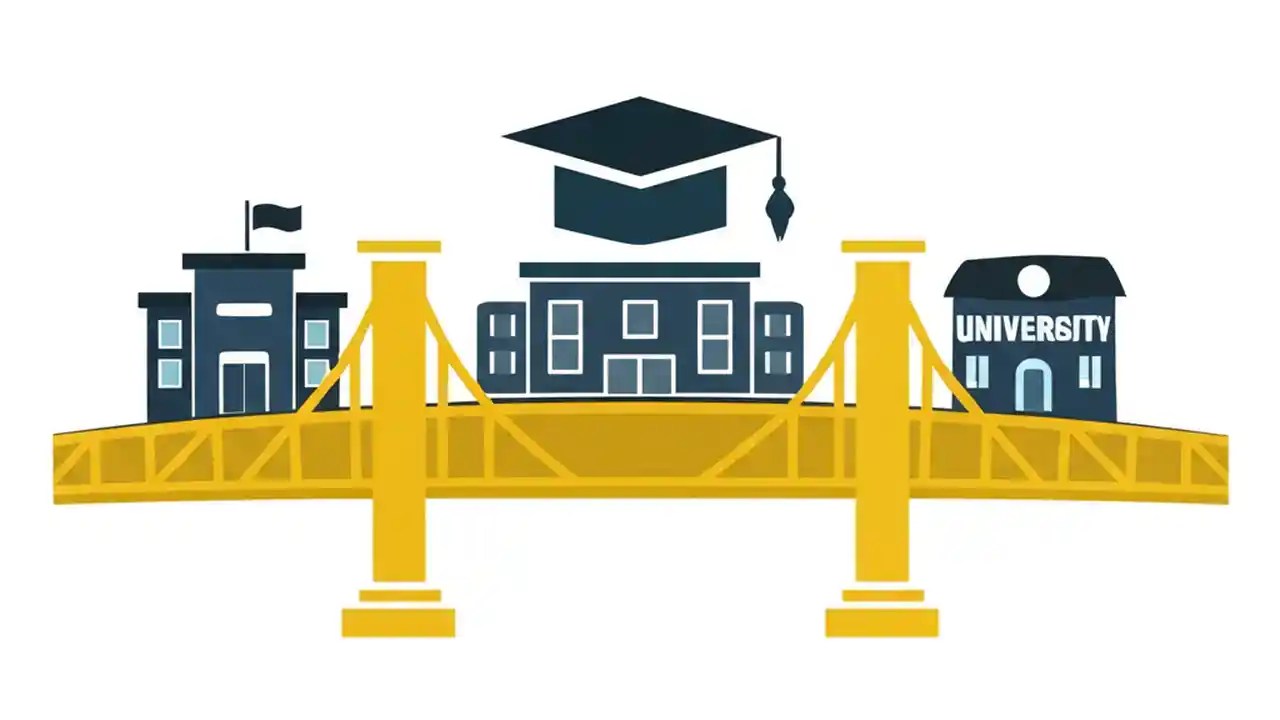 UNIVERSITY