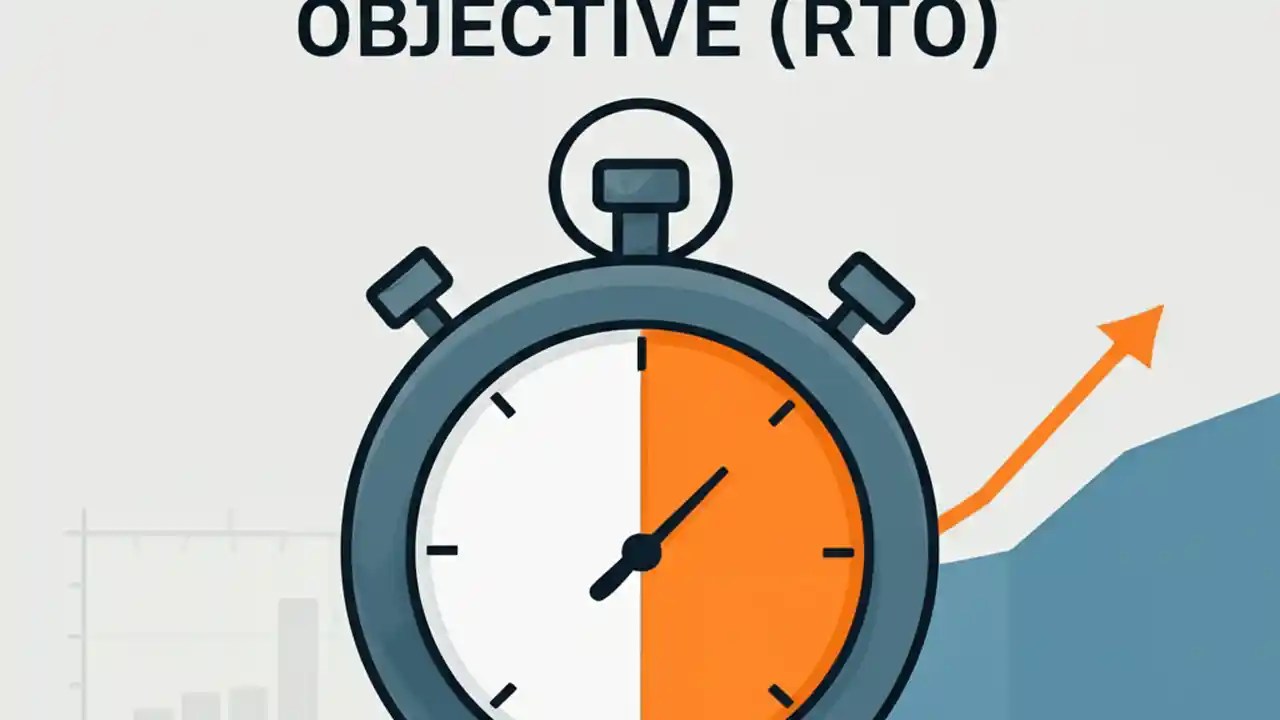 OBJECTIVE (RTO)