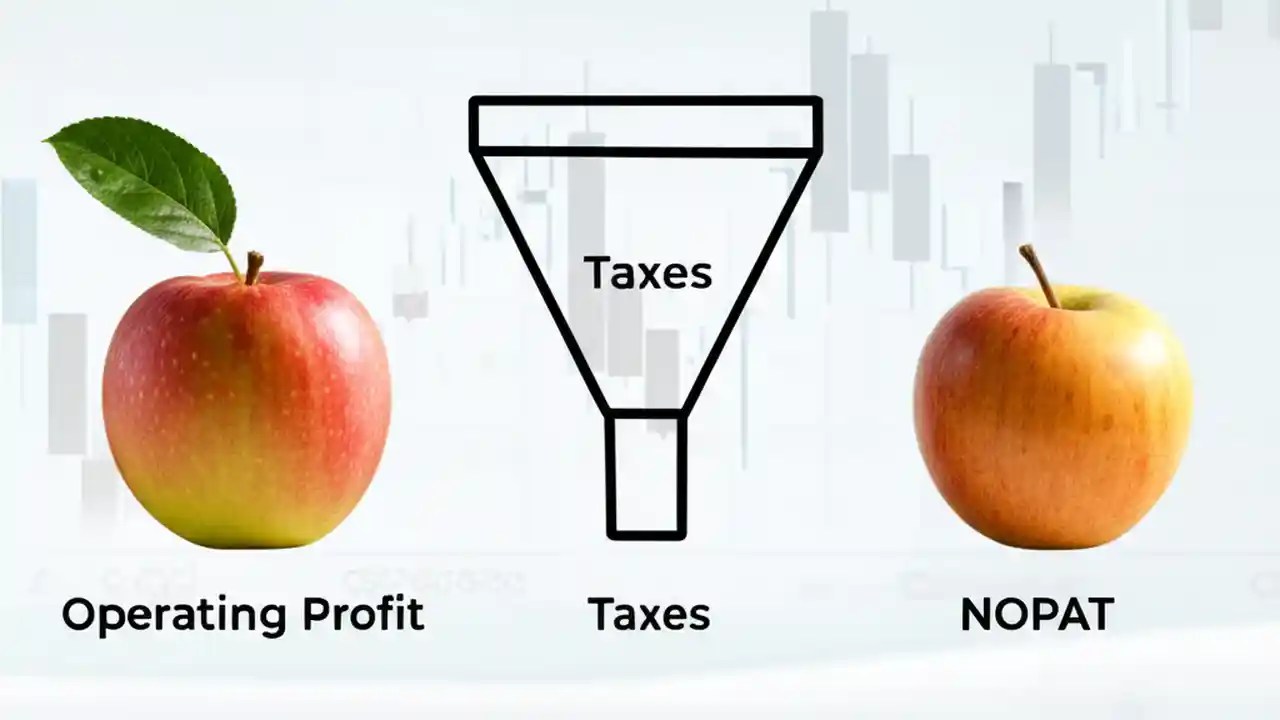 Taxes

Operating Profit

Taxes

NOPAT