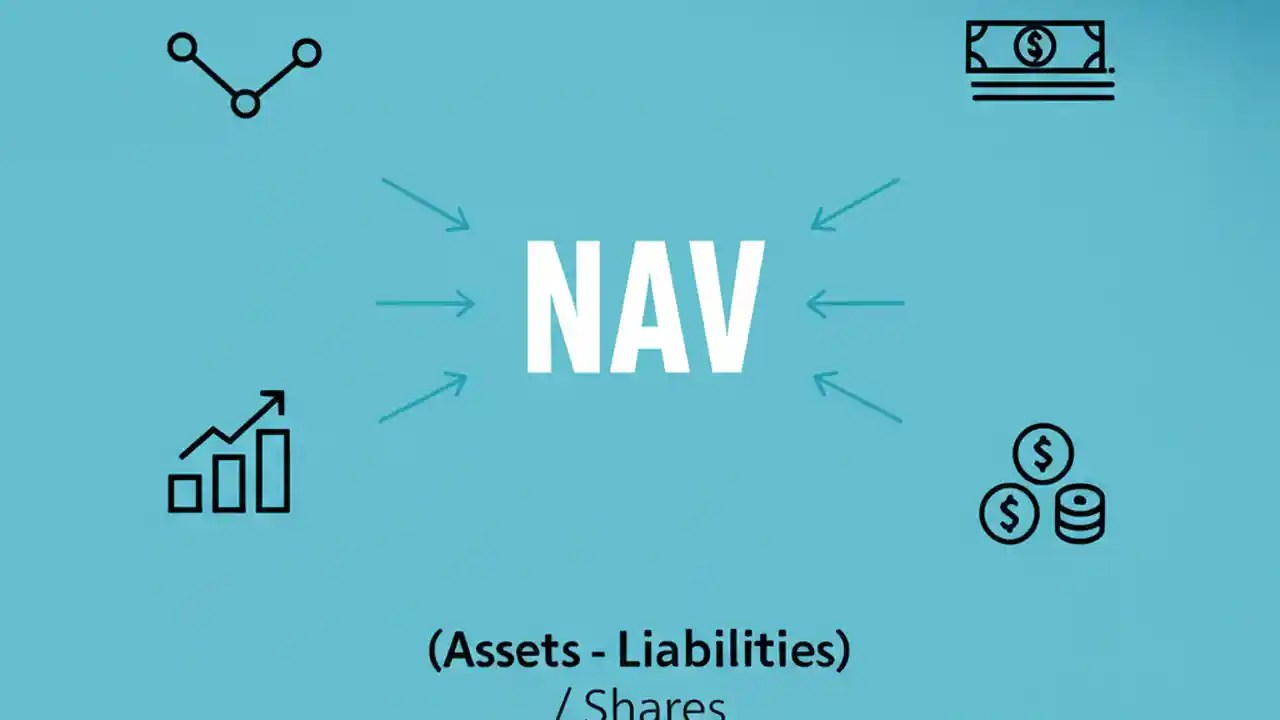 NAV

(Assets - Liabilities)
/ Shares