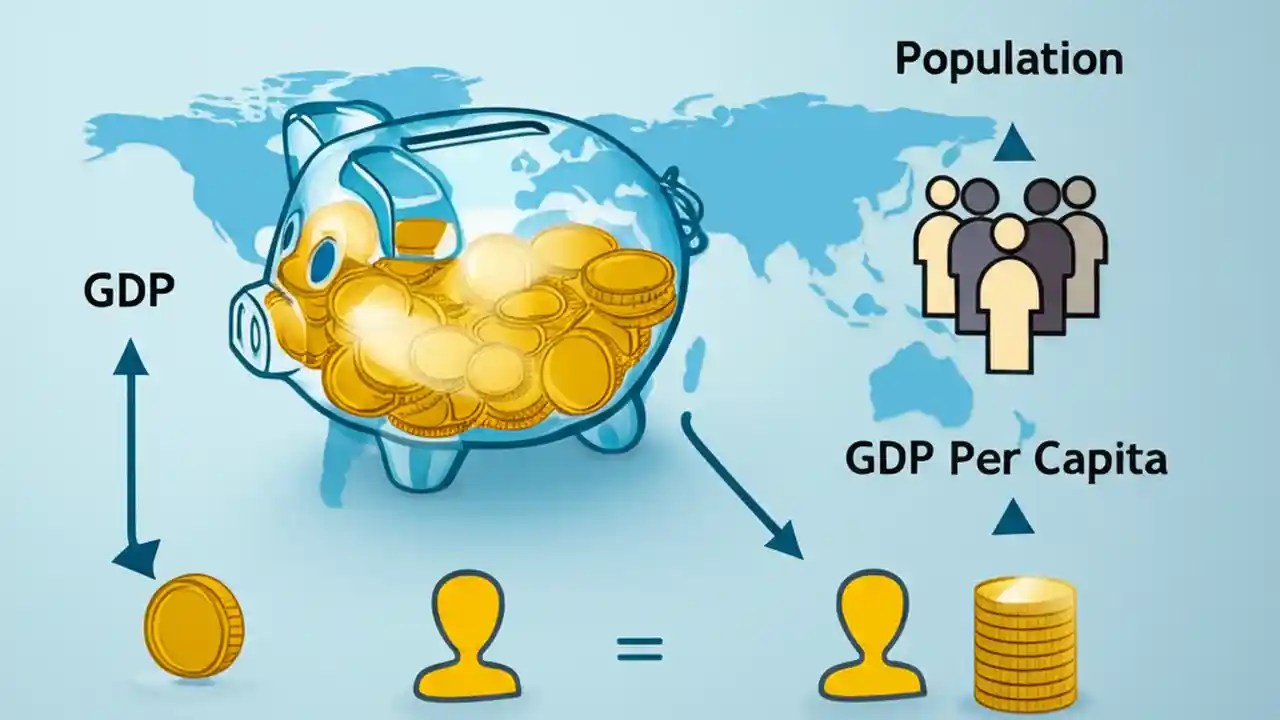 Population

GDP

GDP Per Capita

=