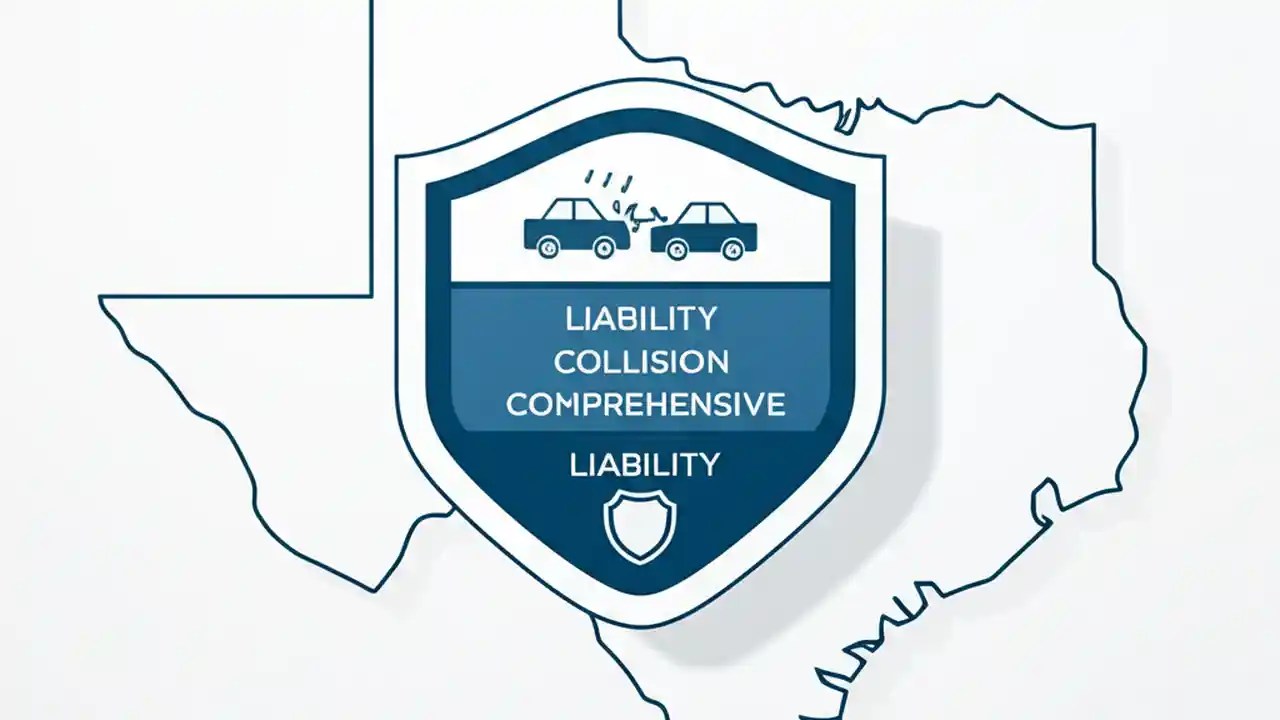 LIABILITY
COLLISION
COMPREHENSIVE

LIABILITY