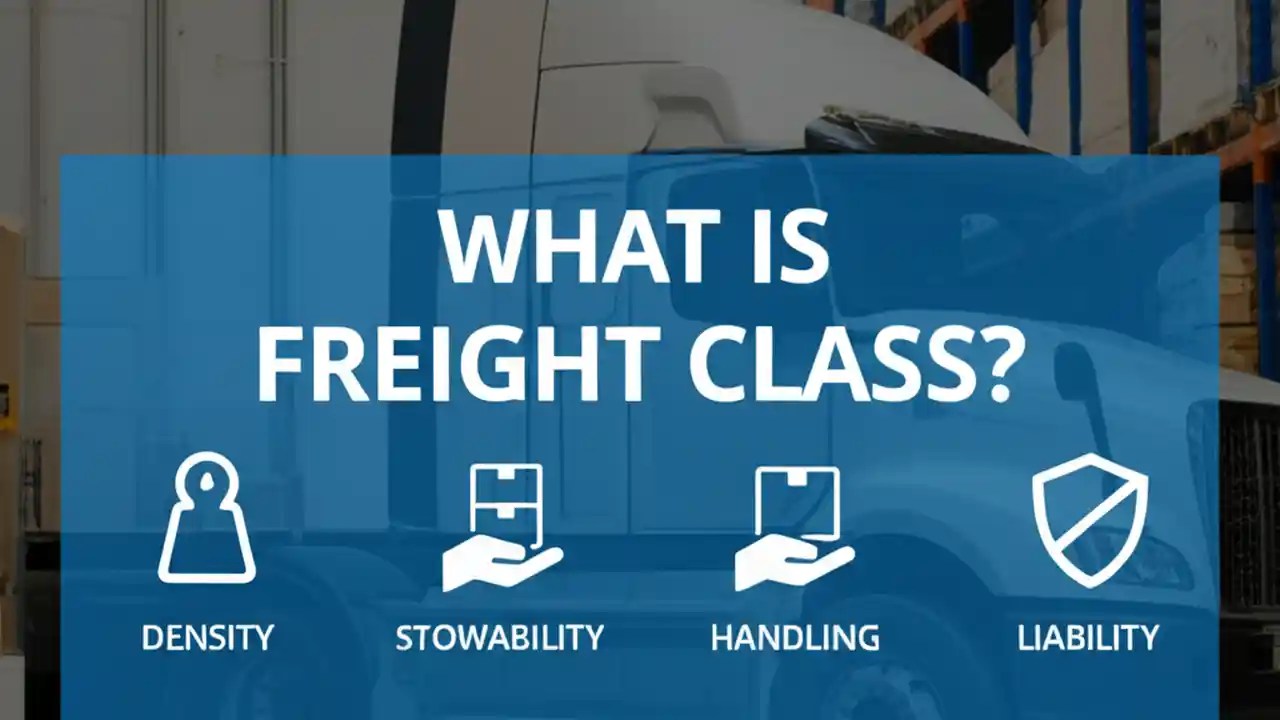 WHAT IS FREIGHT CLASS?

DENSITY

STOWABILITY

HANDLING

LIABILITY