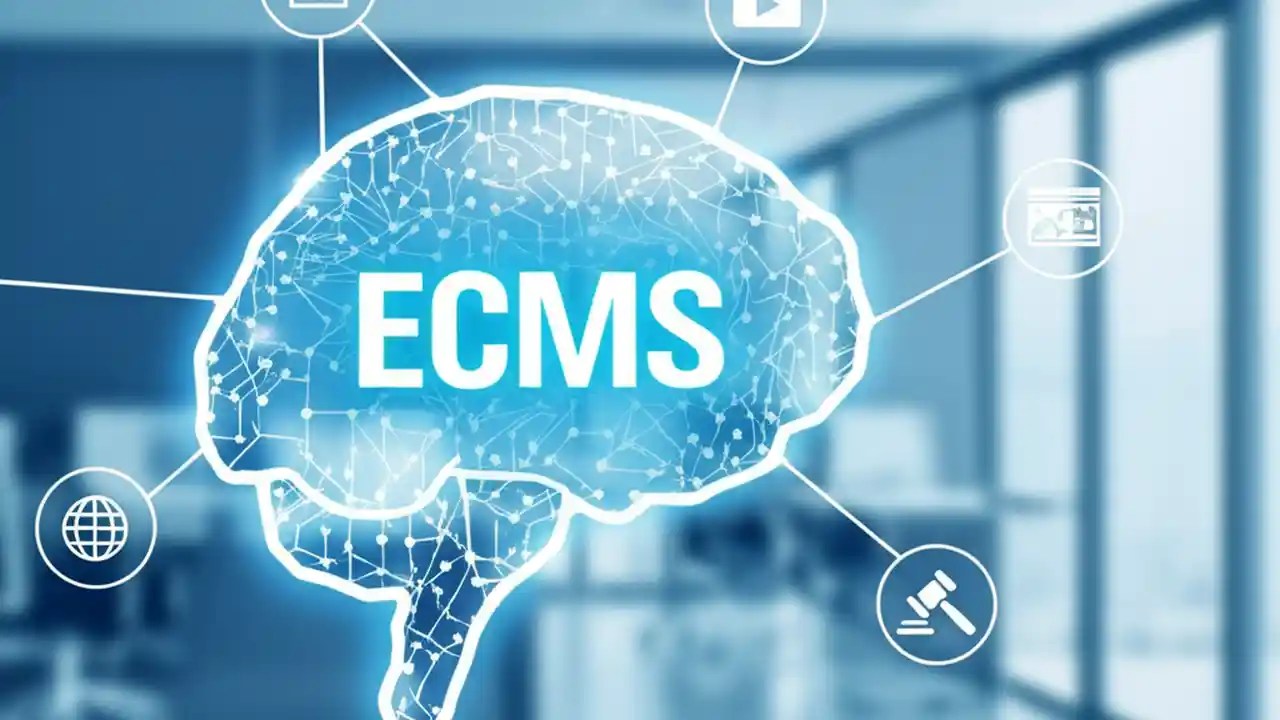 ECMS