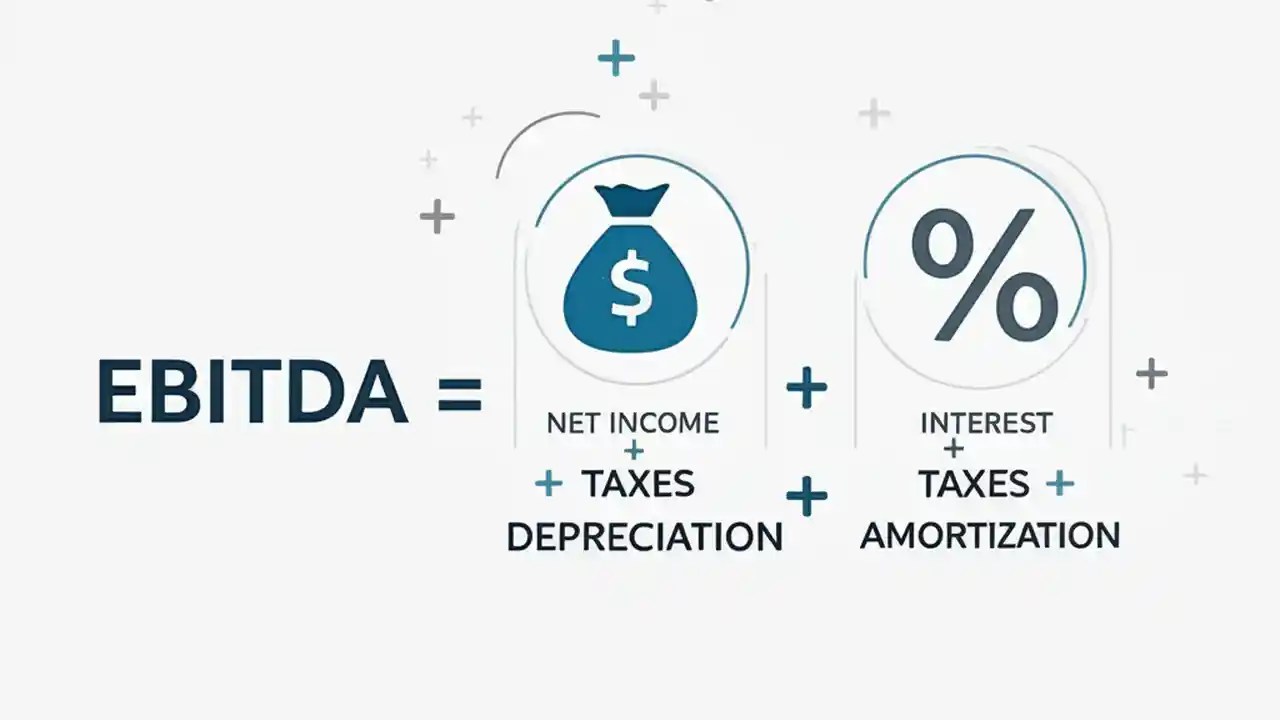 EBITDA =

$

NET INCOME
+
+ TAXES
DEPRECIATION

+

+

%

INTEREST
+
TAXES +
AMORTIZATION