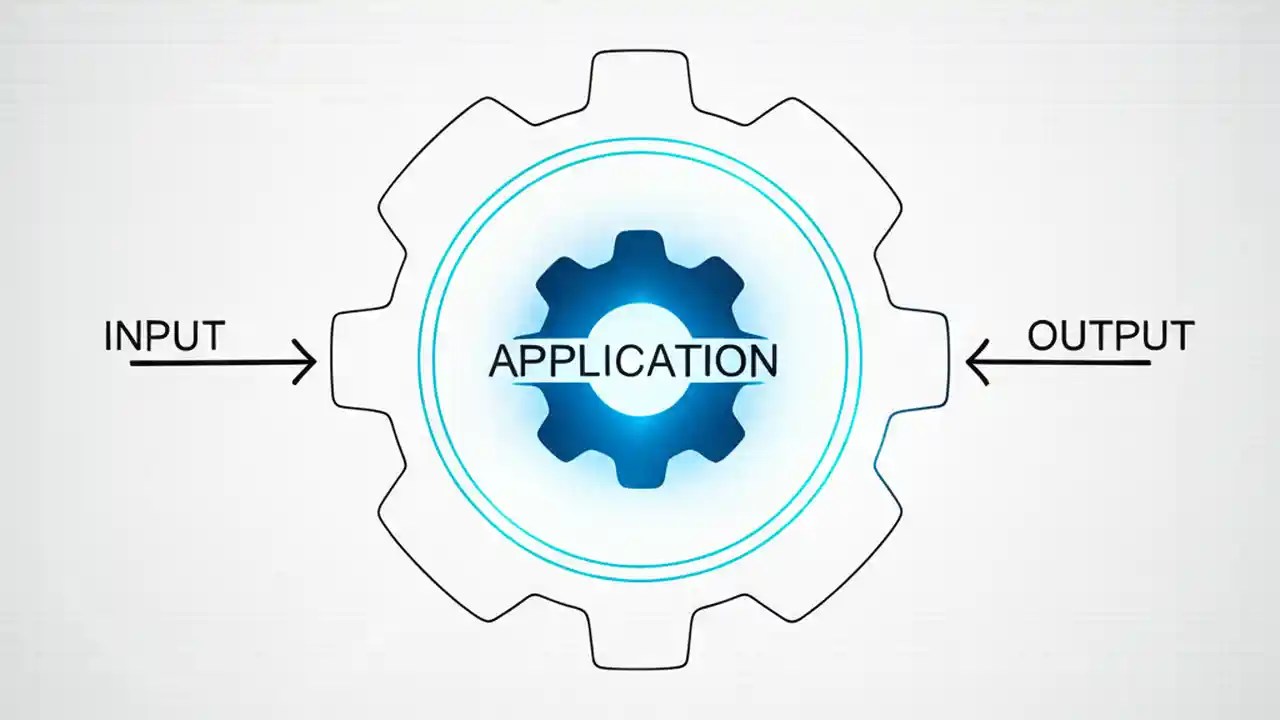 INPUT

APPLICATION

OUTPUT