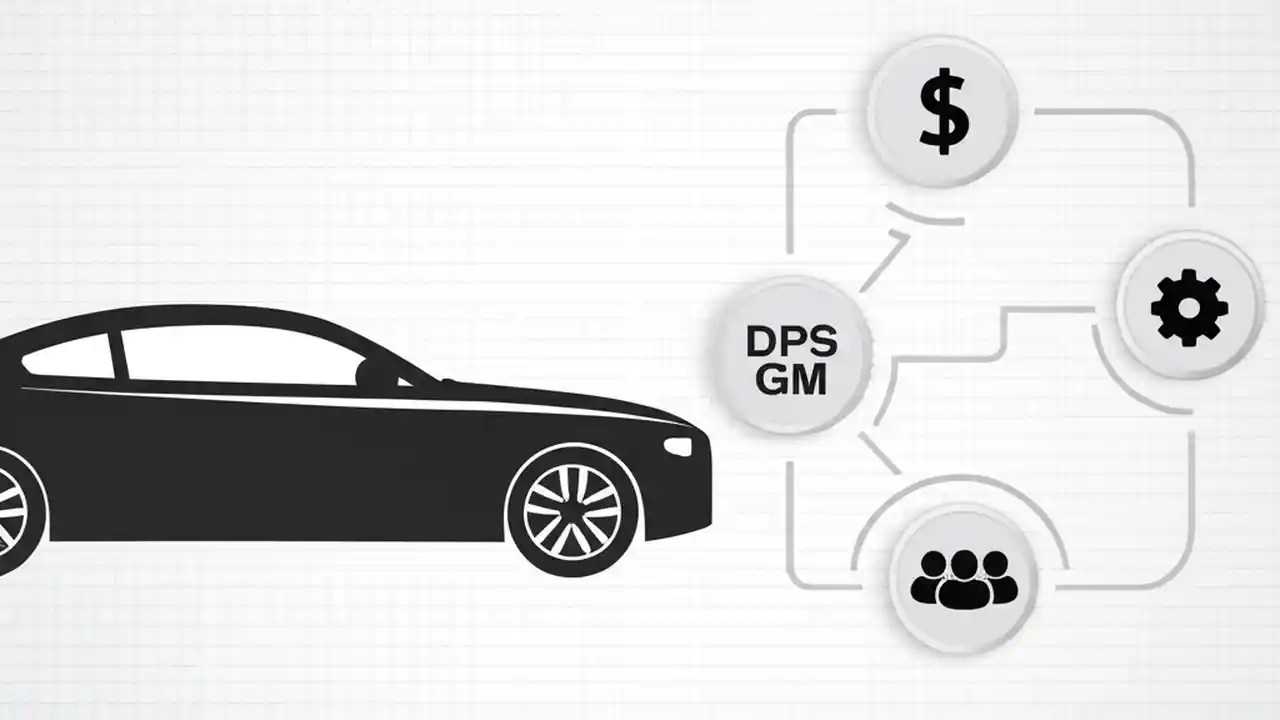 $

DPS
GM