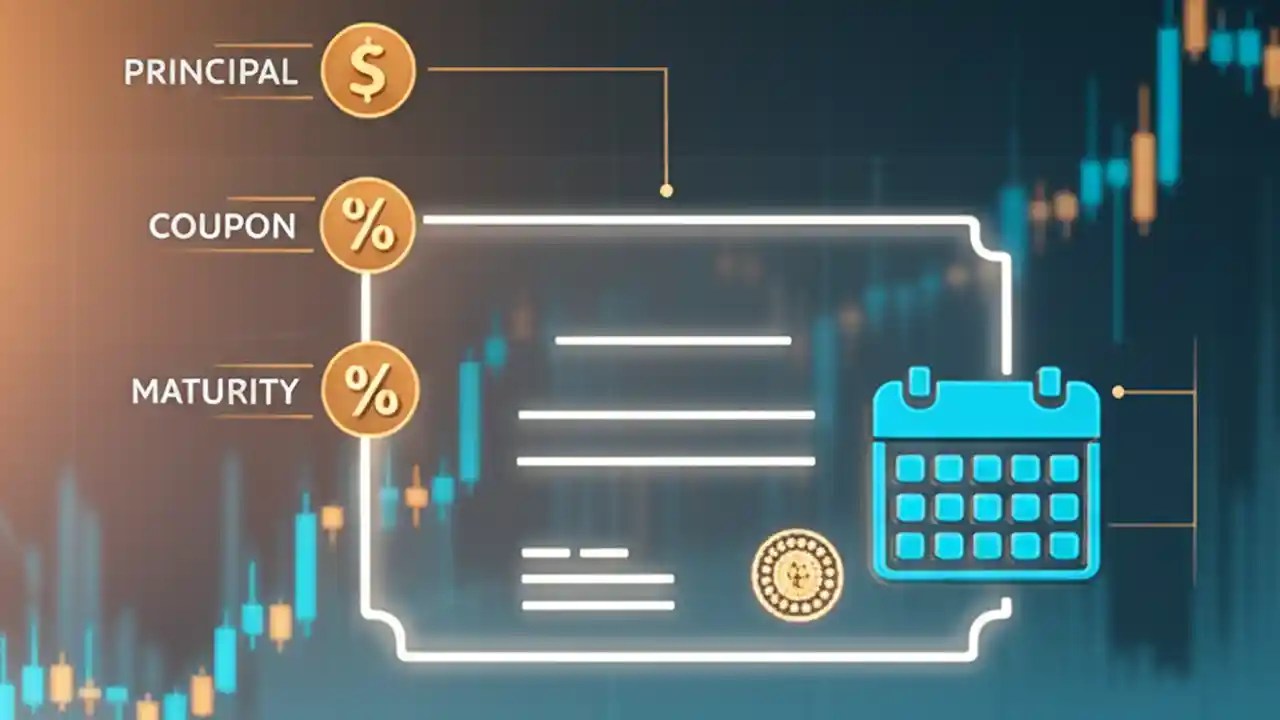 PRINCIPAL $

COUPON %

MATURITY %