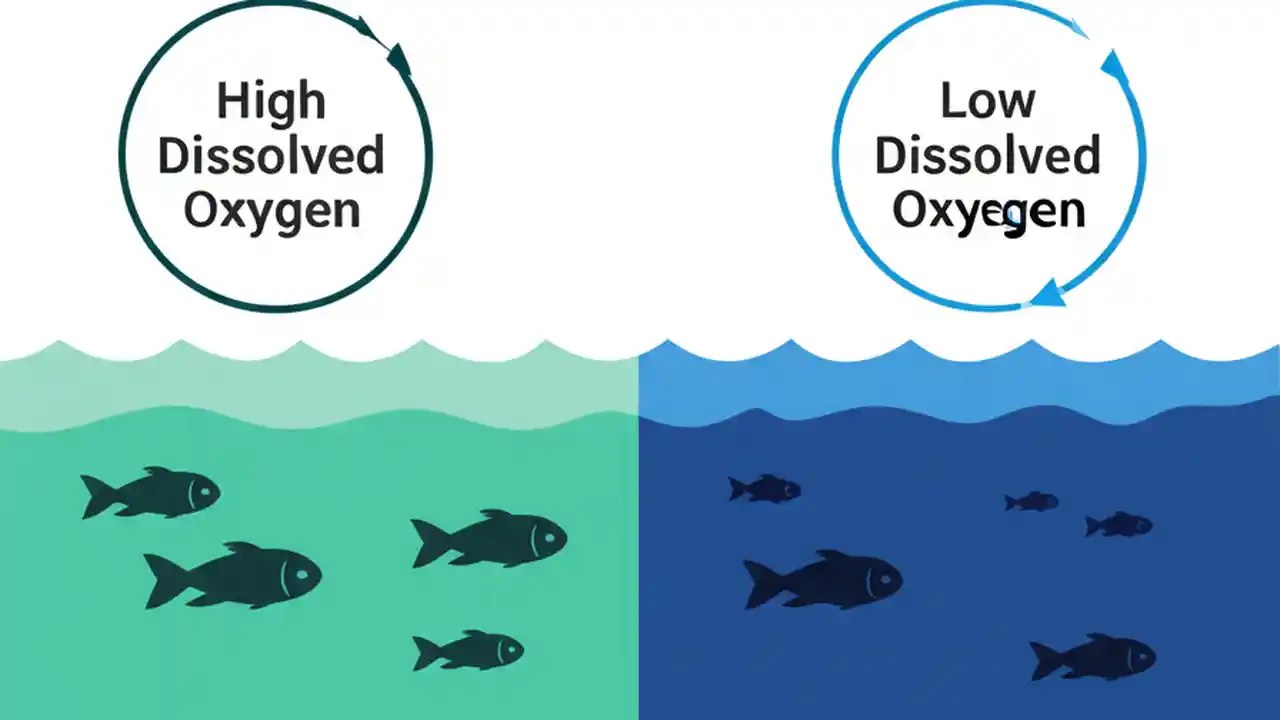 High Dissolved Oxygen

Low Dissolved Oxygen