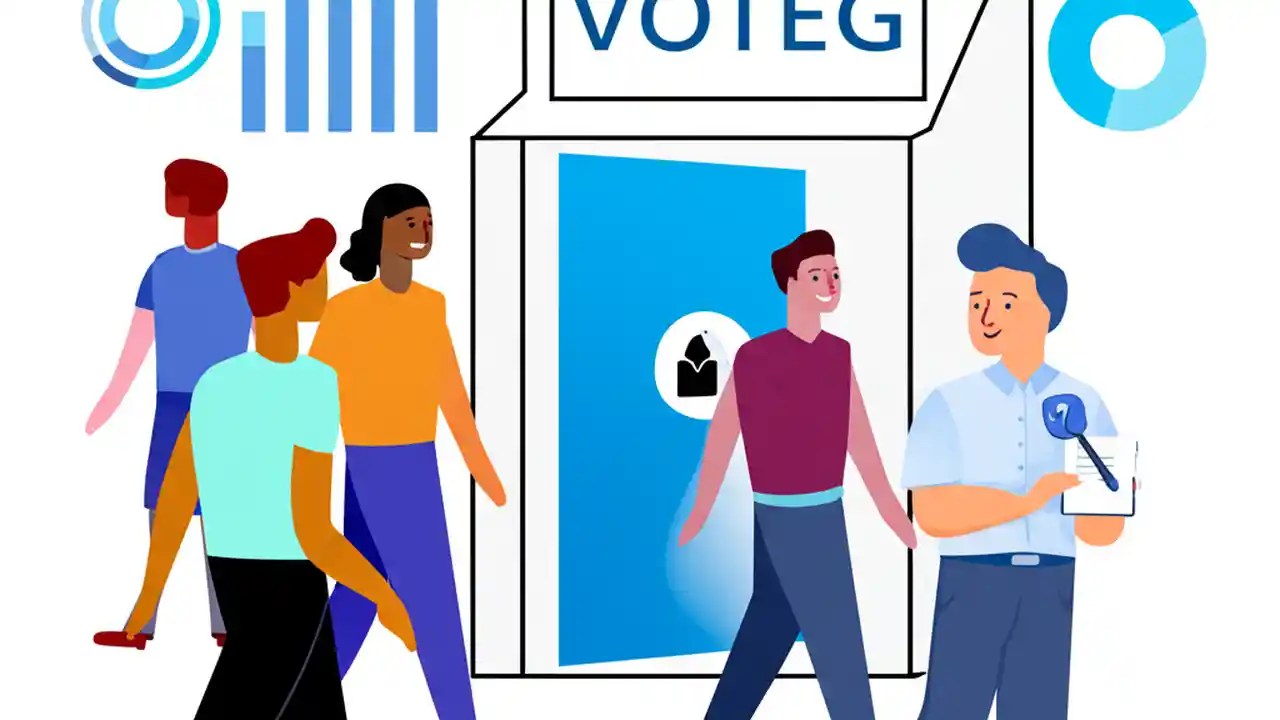 VOTEG