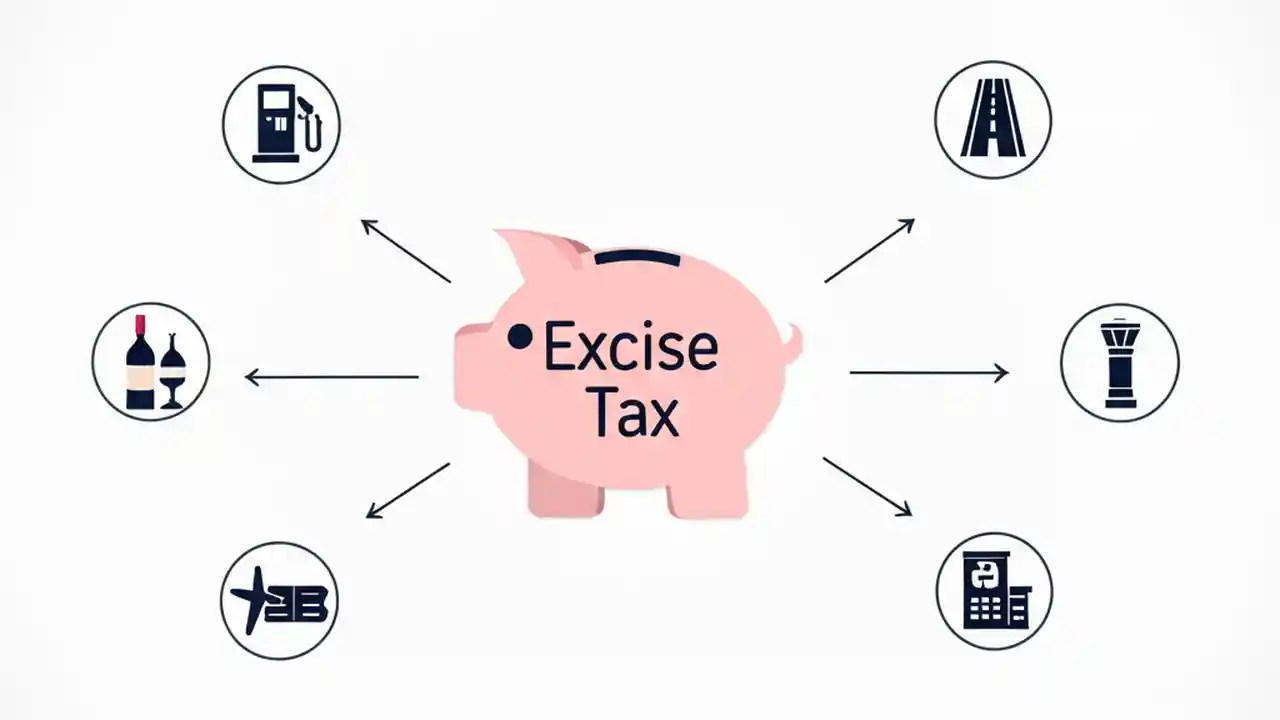 Excise Tax