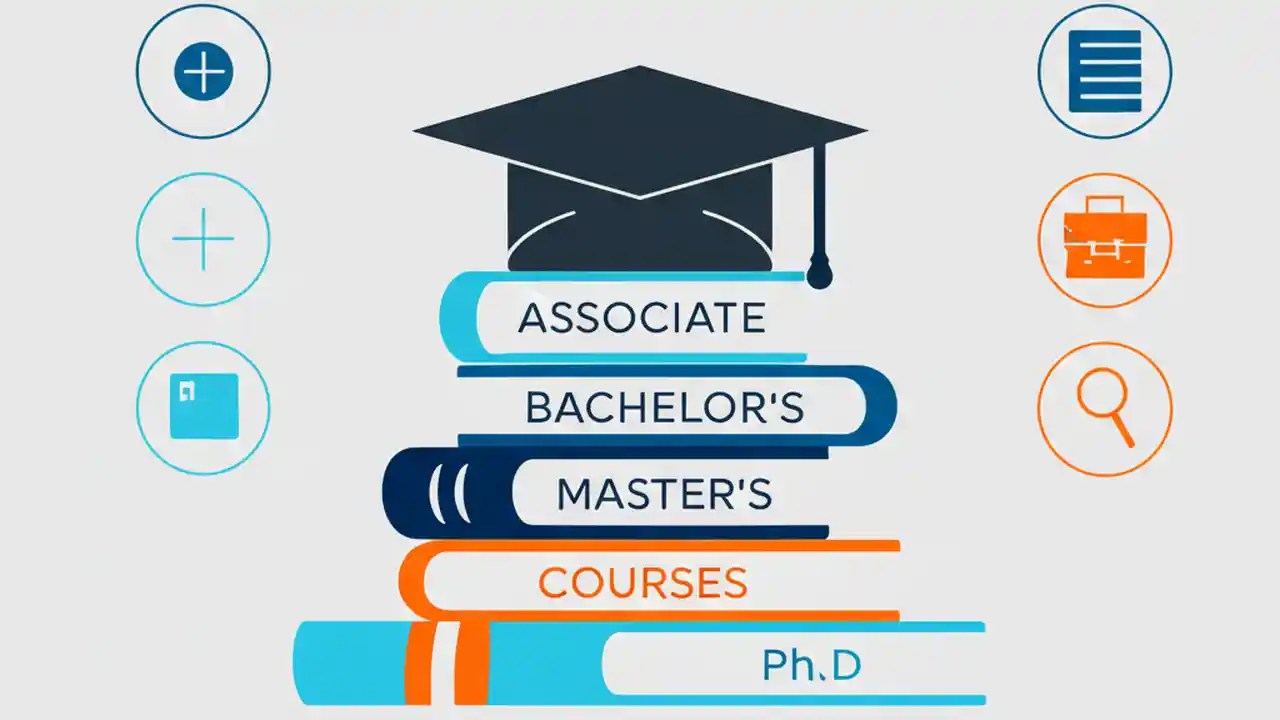 ASSOCIATE

BACHELOR'S

MASTER'S

COURSES

Ph.D