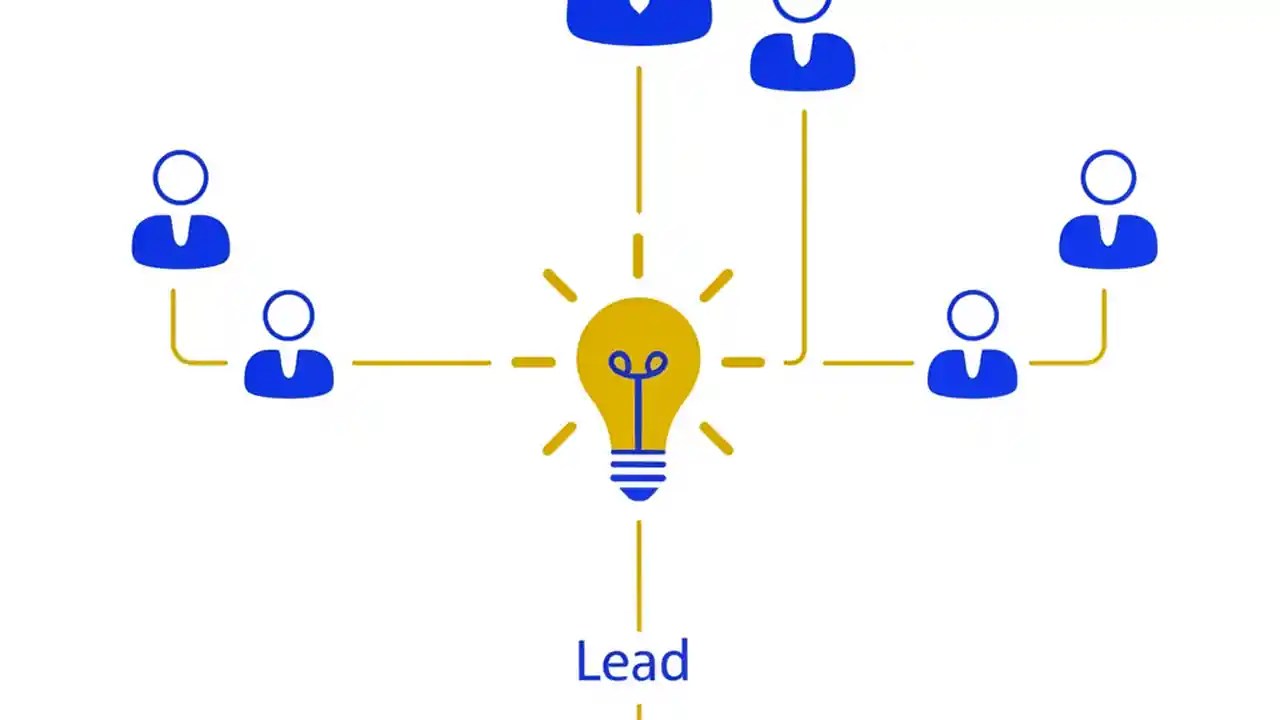 Lead