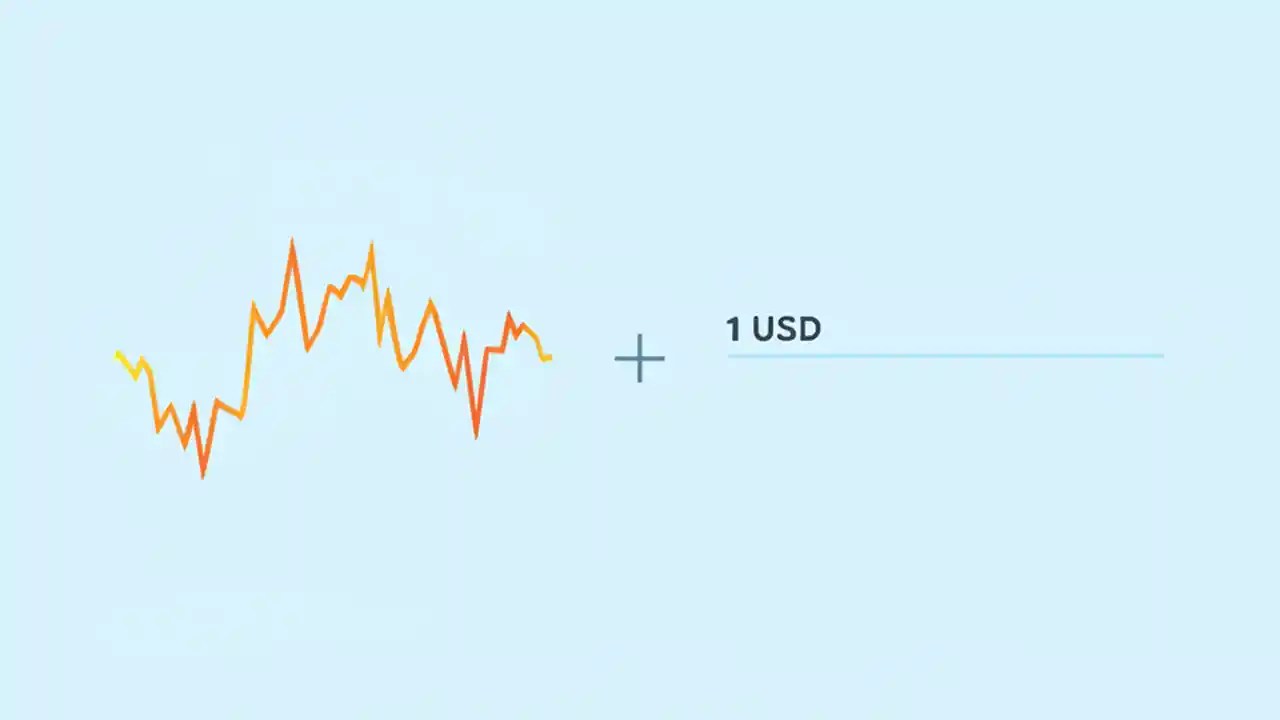 + 1 USD