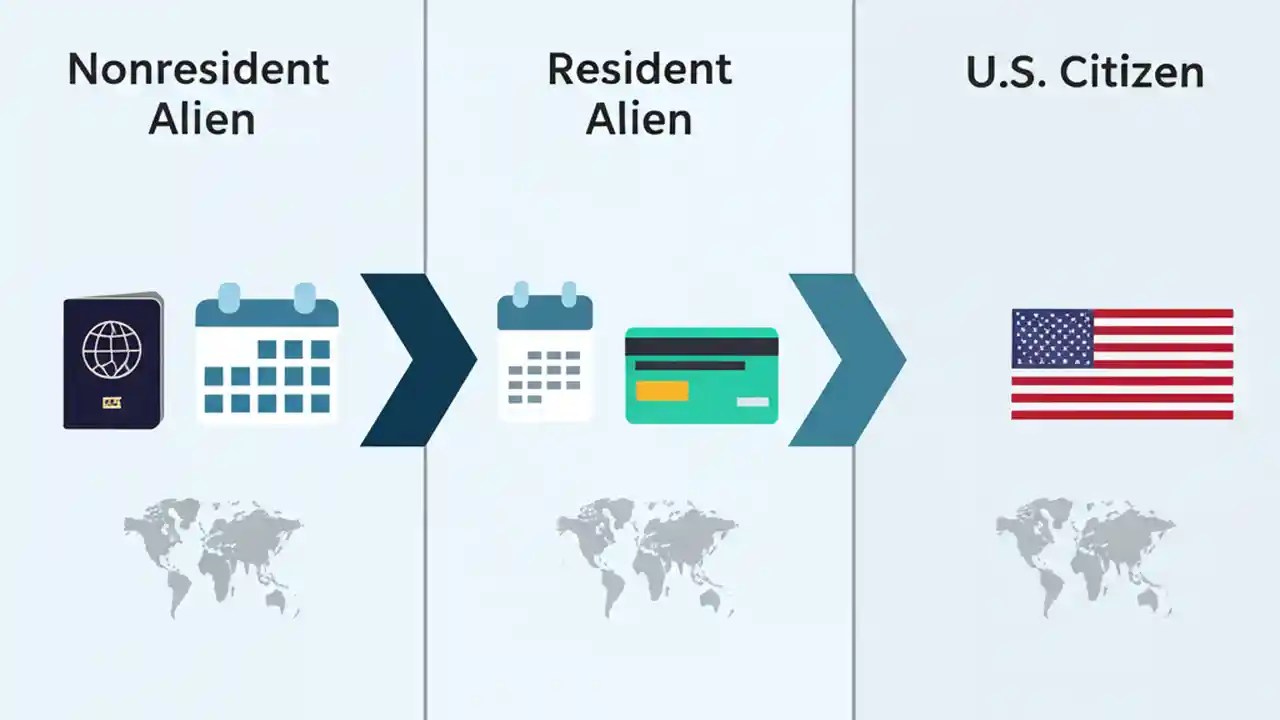 Nonresident Alien

Resident Alien

U.S. Citizen