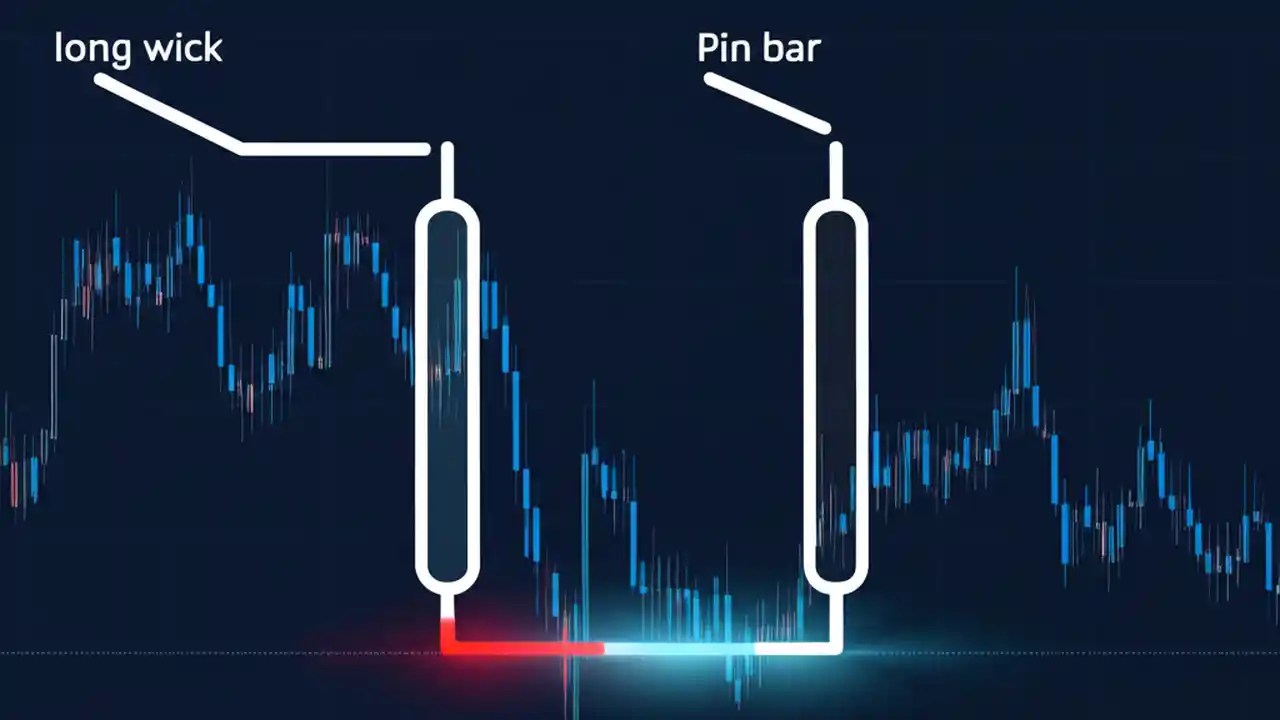 long wick

Pin bar