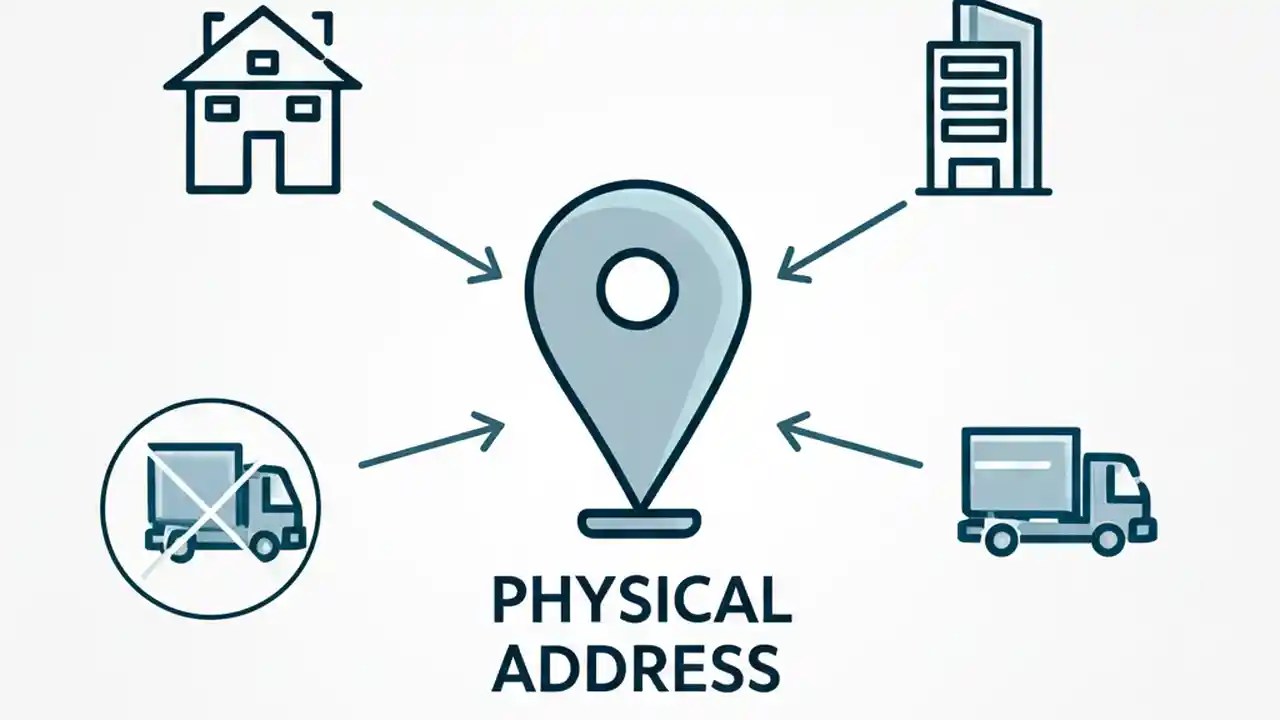 PHYSICAL
ADDRESS