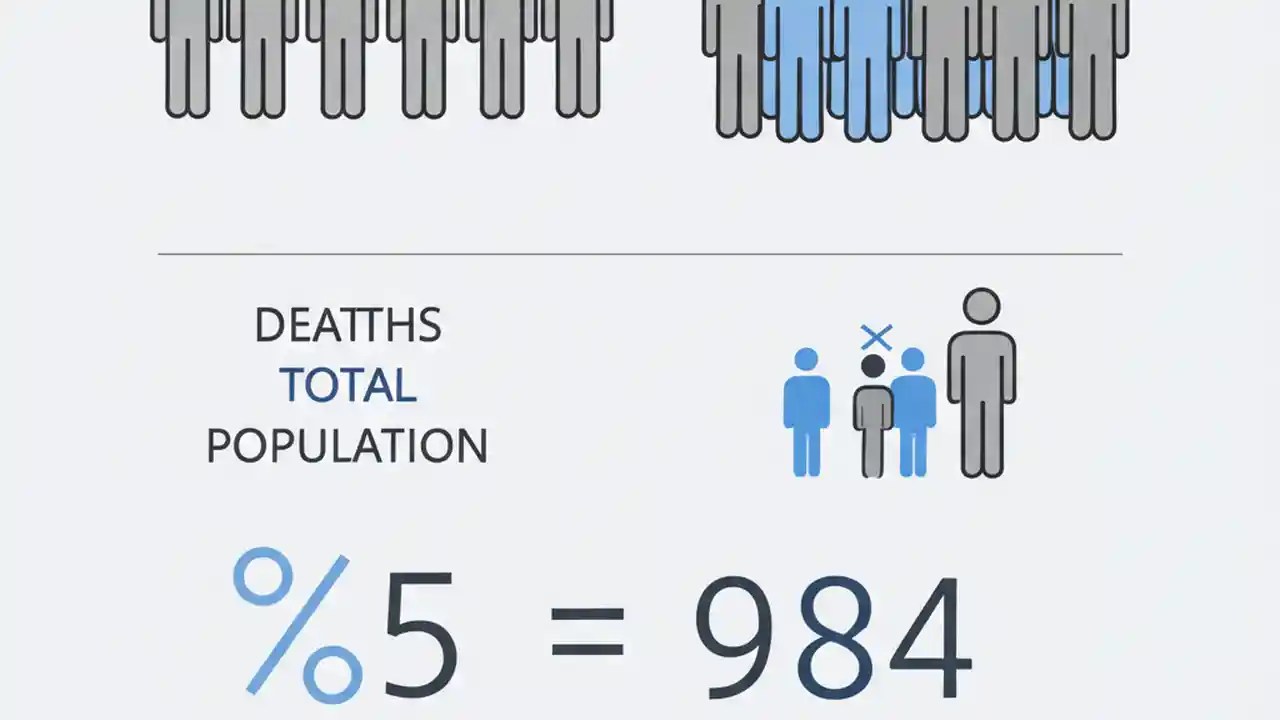 DEATTHS
TOTAL
POPULATION

%5 = 984