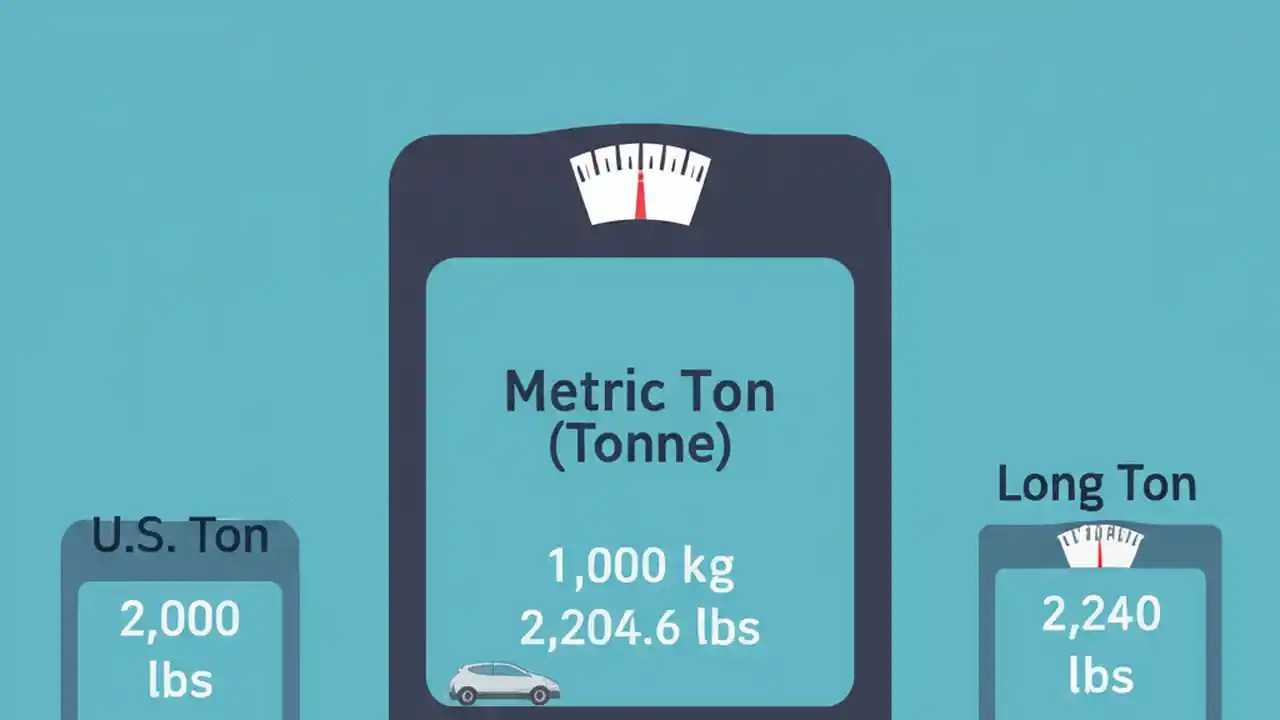 U.S. Ton

2,000 lbs

Metric Ton (Tonne)

1,000 kg
2,204.6 lbs

Long Ton

2,240 lbs