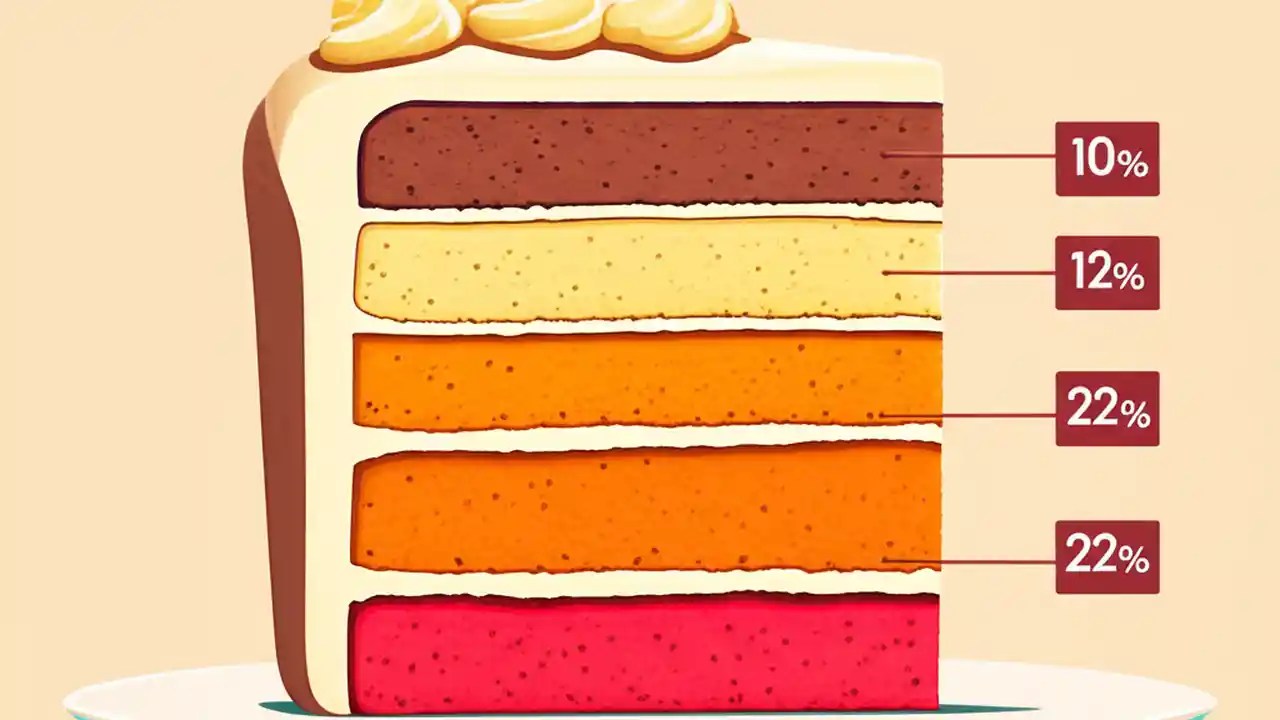 10%

12%

22%

22%