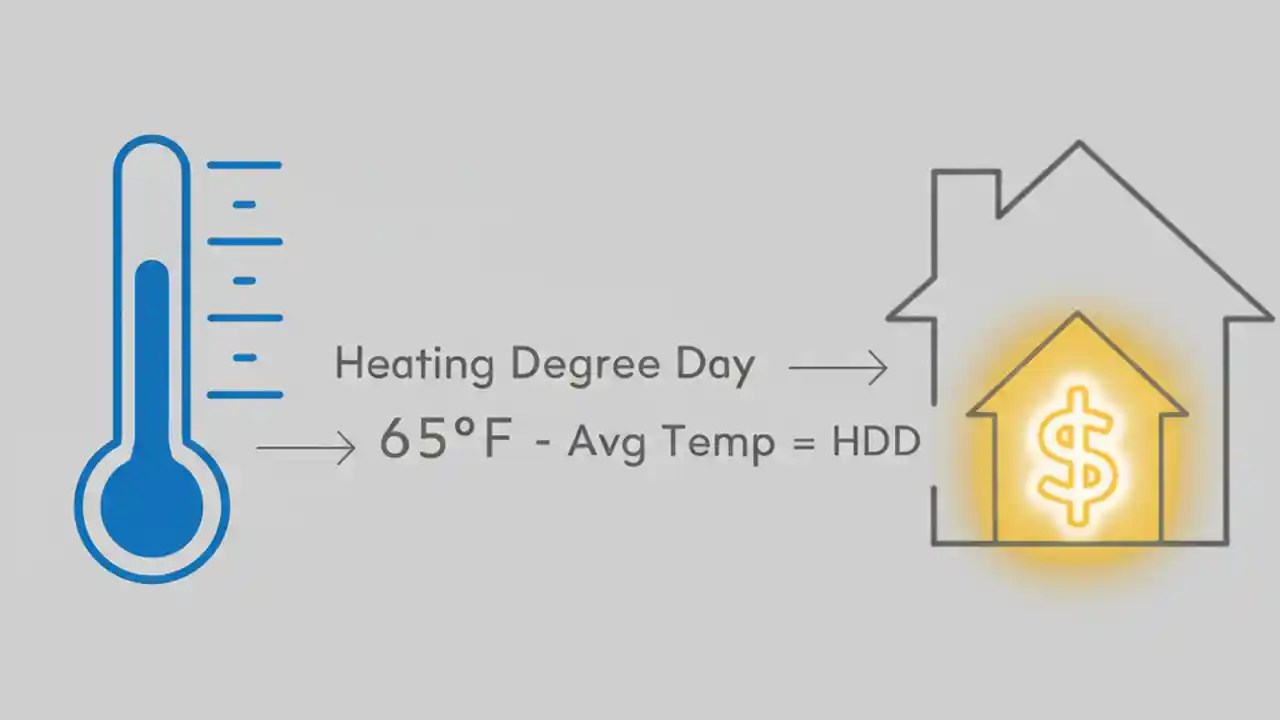 Heating Degree Day

65°F - Avg Temp = HDD

$