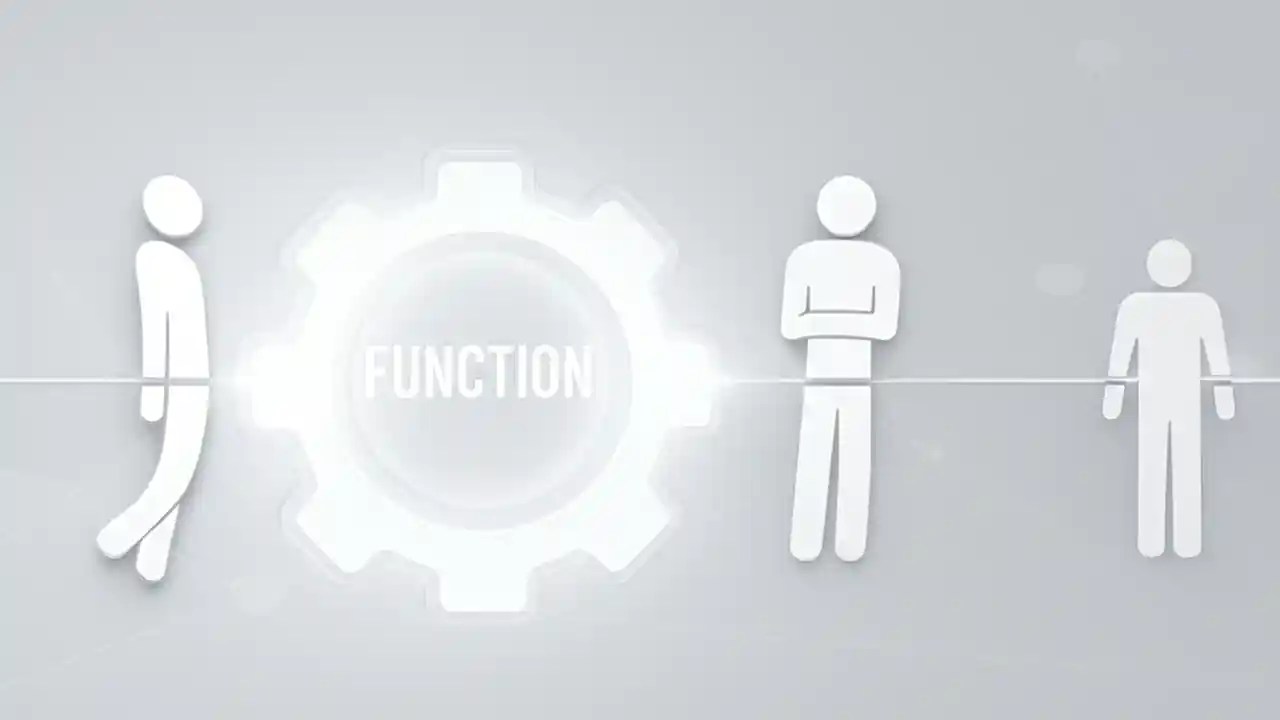 FUNCTION