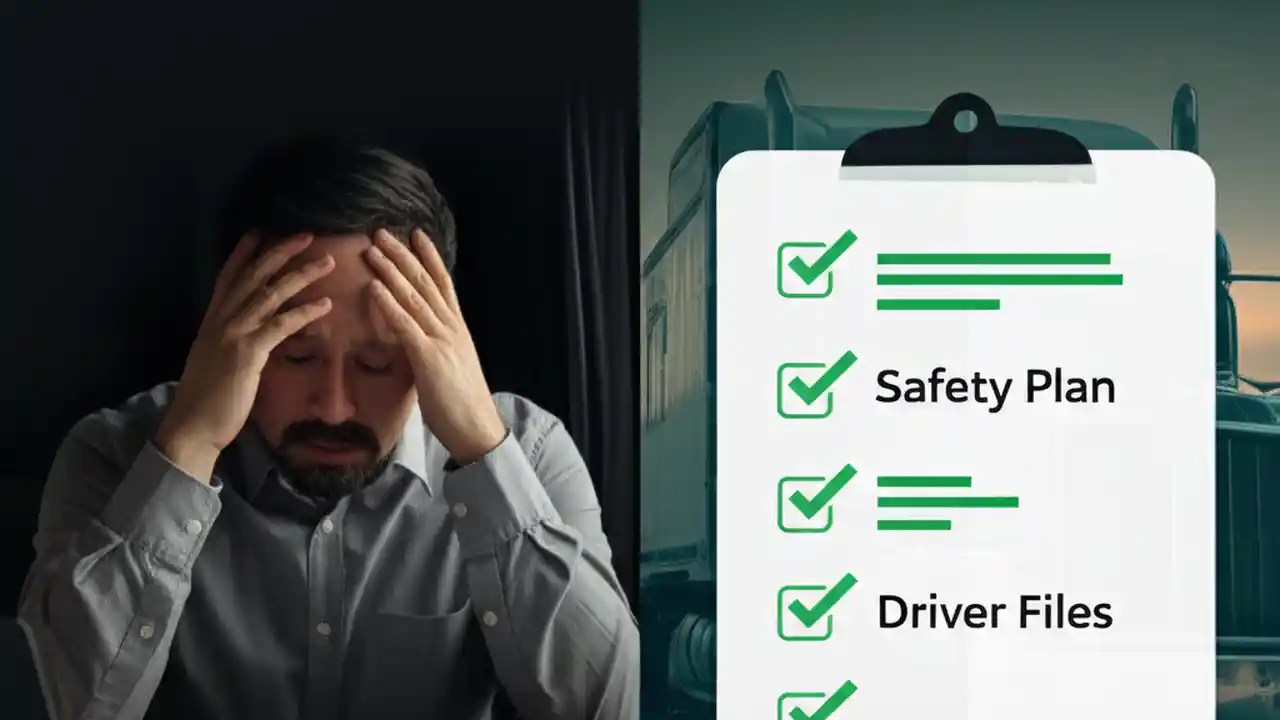 Safety Plan

Driver Files