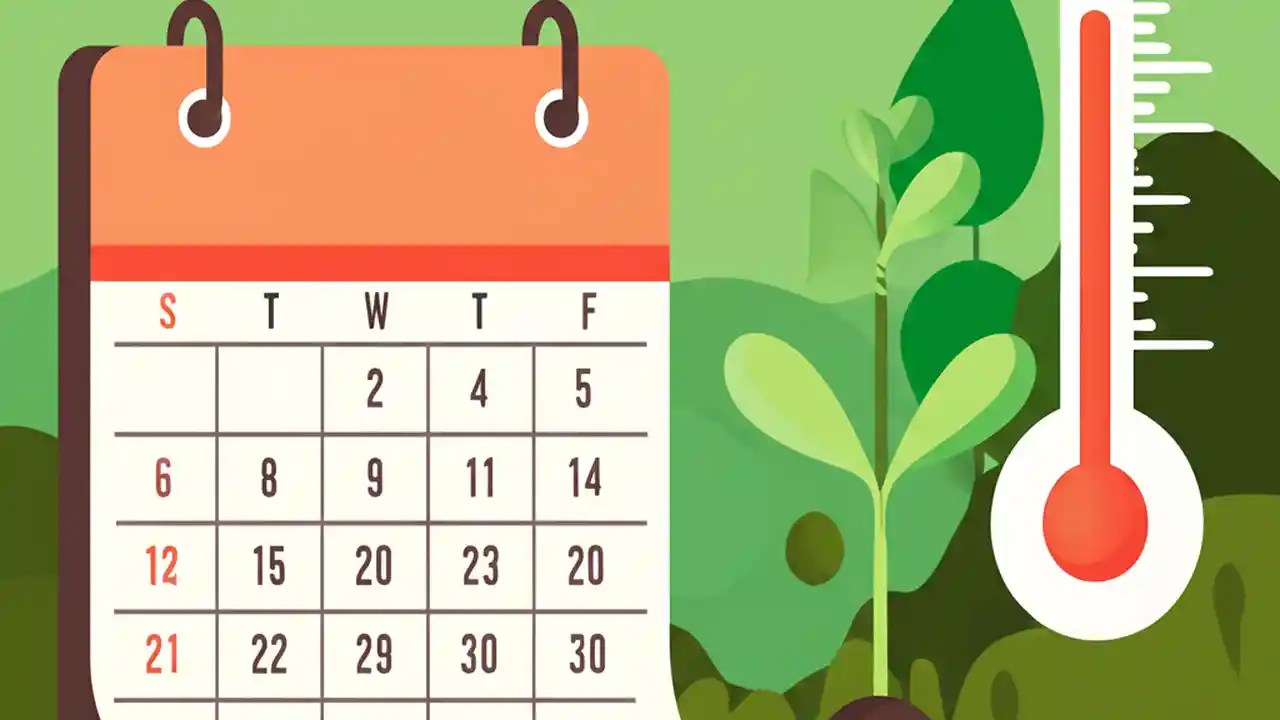 | S | T | W | T | F |
|---|---|---|---|---|
| | | 2 | 4 | 5 |
| 6 | 8 | 9 | 11 | 14 |
| 12 | 15 | 20 | 23 | 20 |
| 21 | 22 | 29 | 30 | 30 |