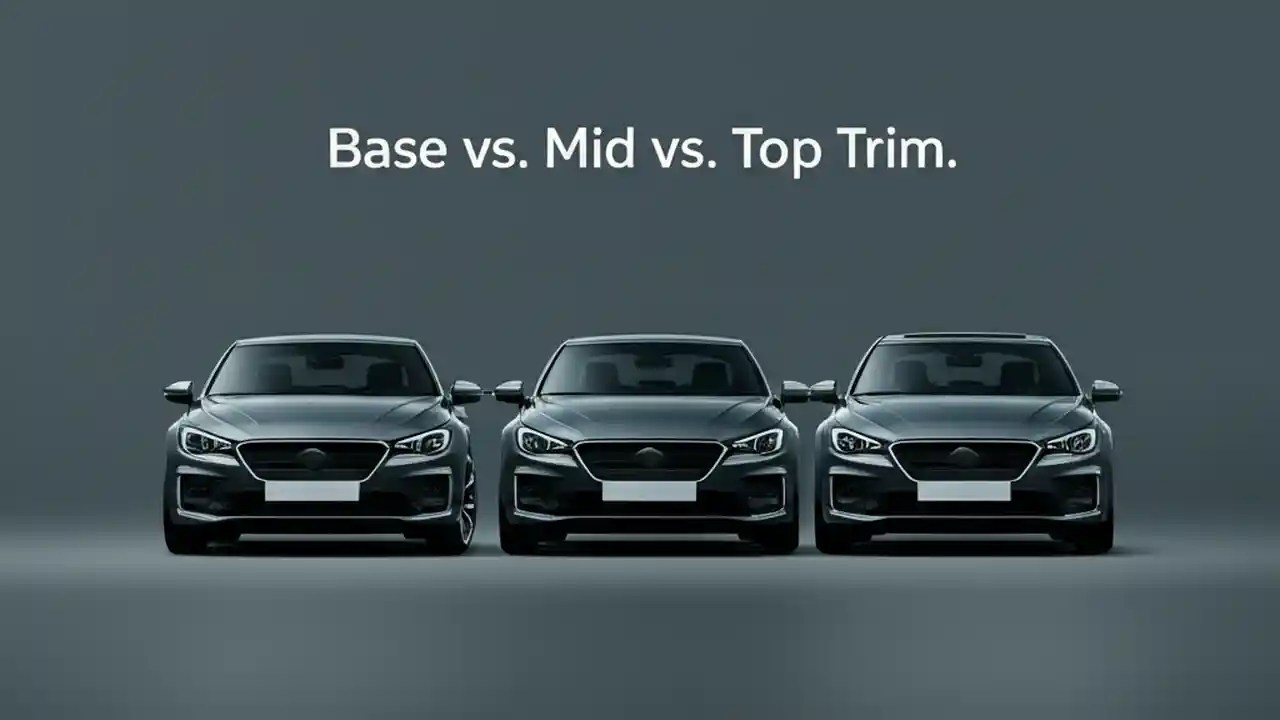 Base vs. Mid vs. Top Trim.