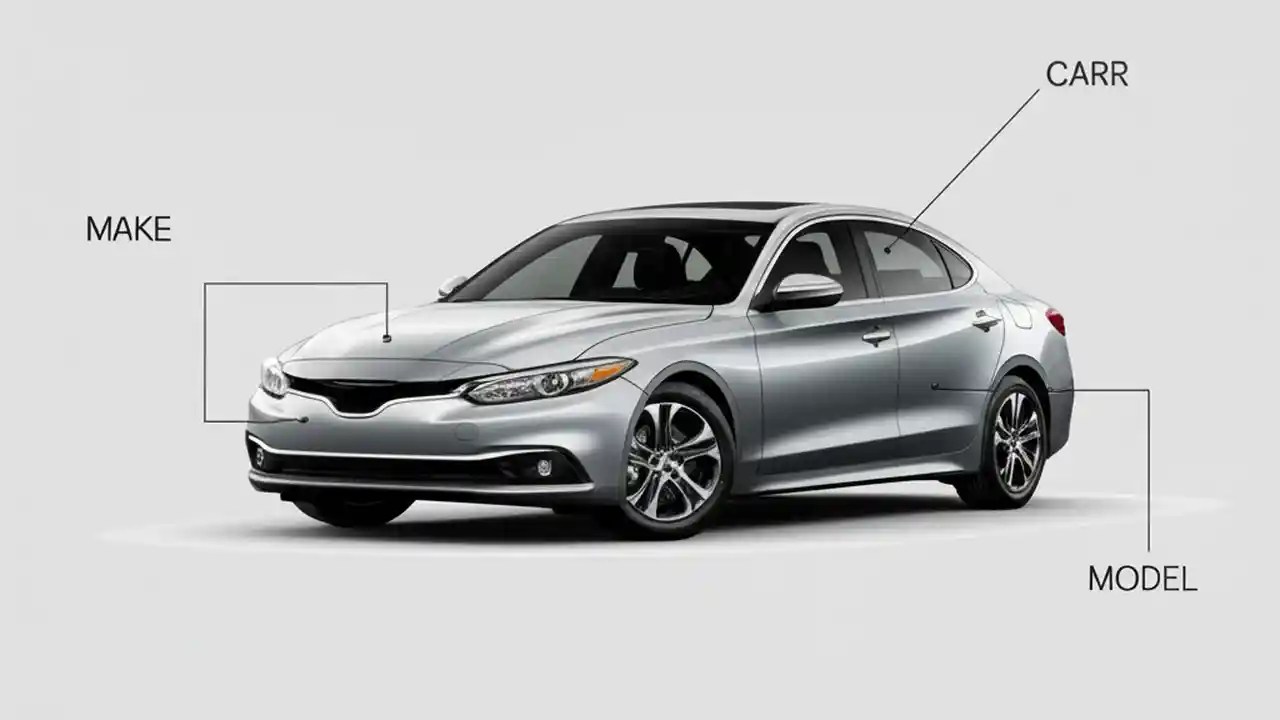 CARR

MAKE

MODEL