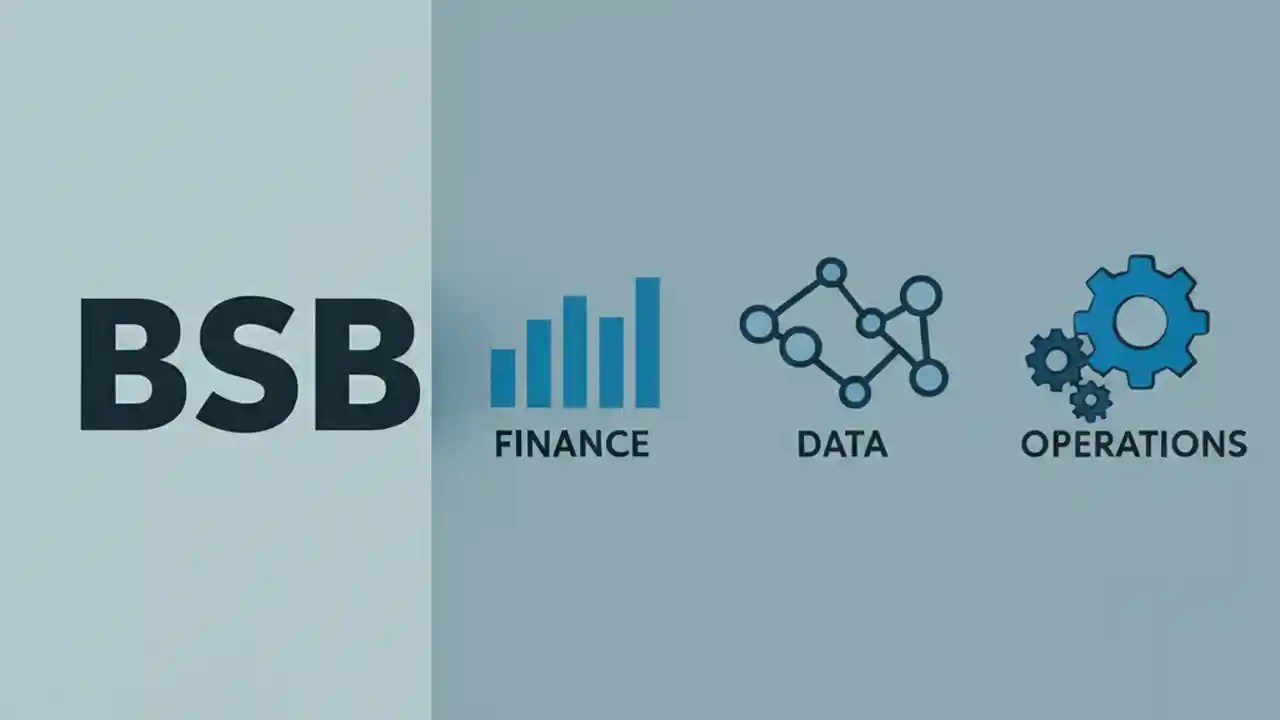 BSB

FINANCE

DATA

OPERATIONS