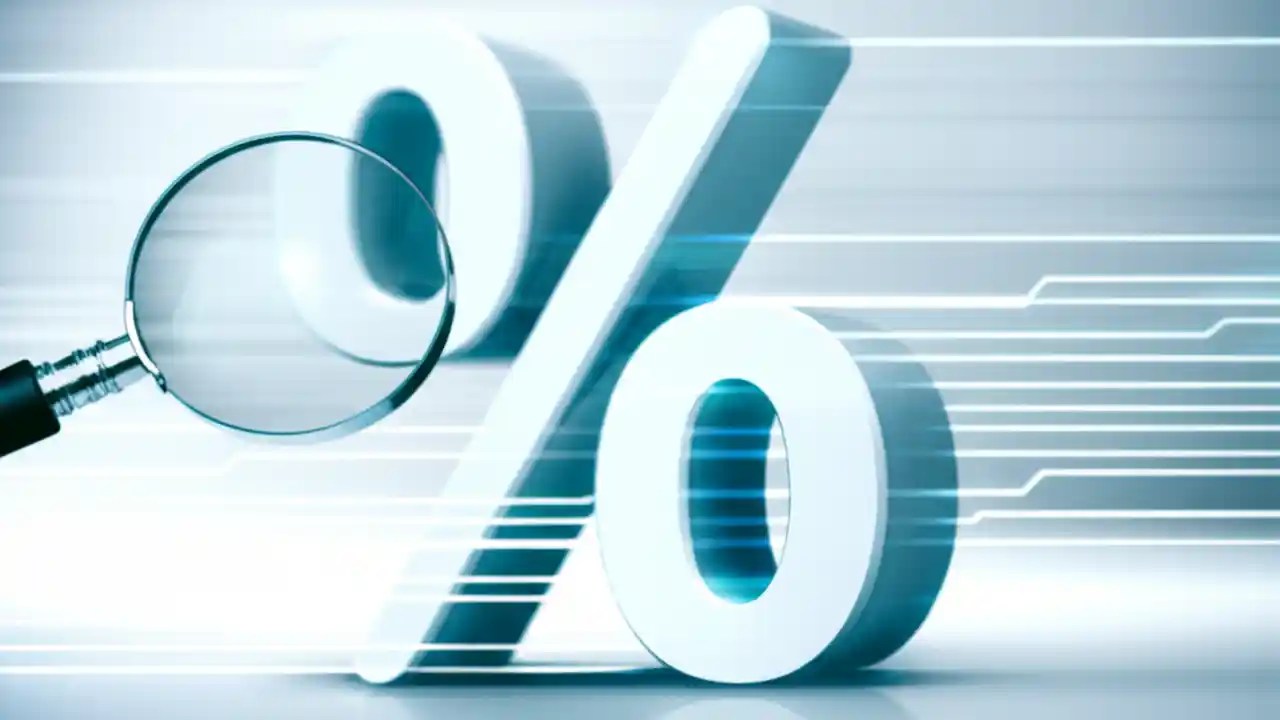 %