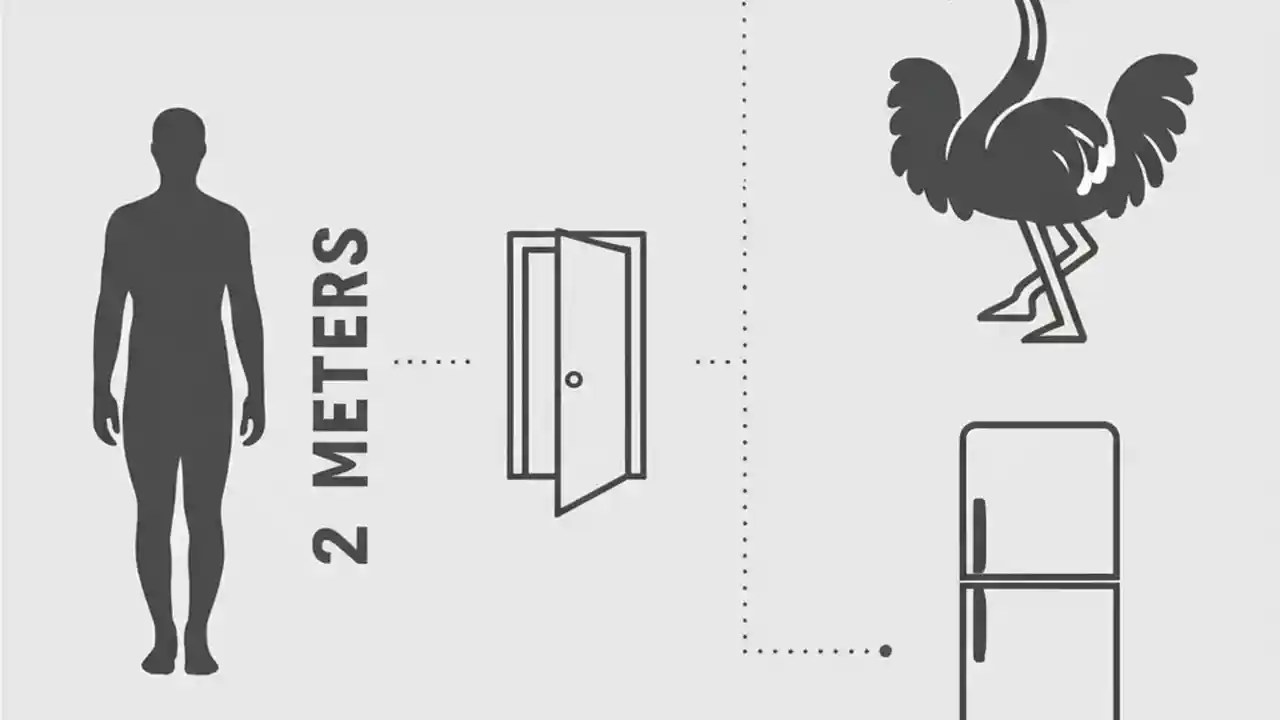 2 METERS