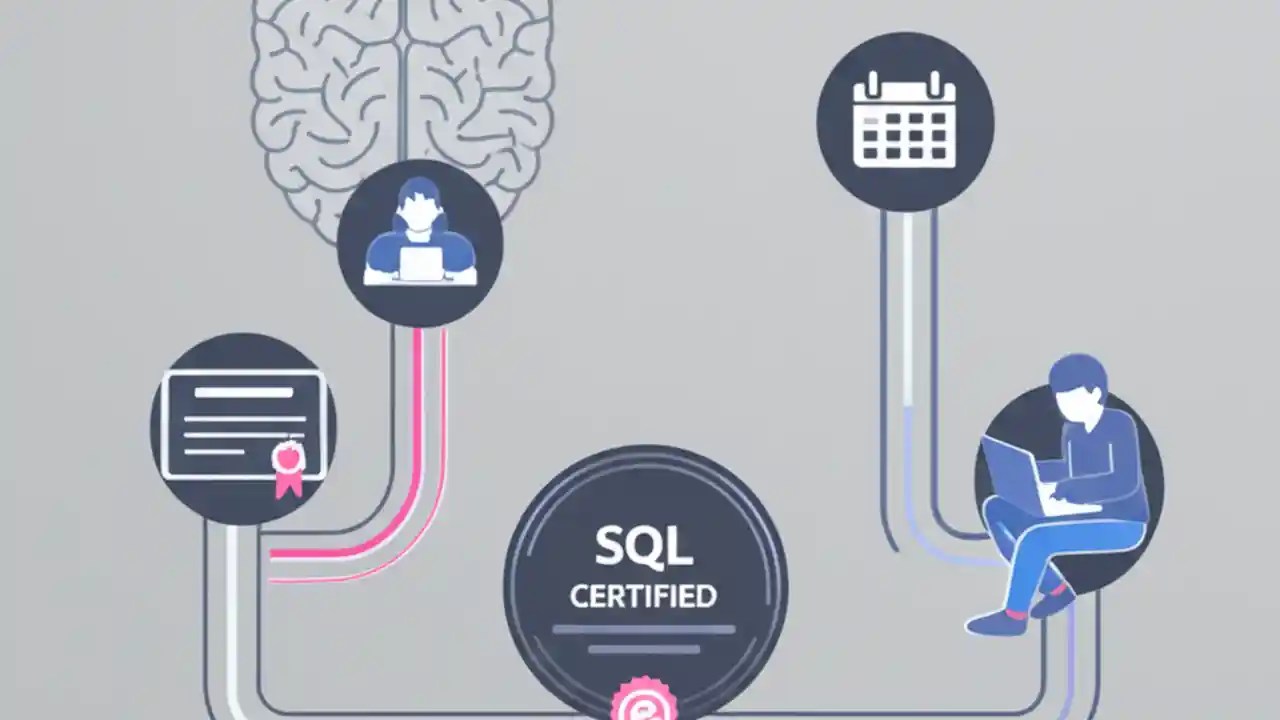 SQL
CERTIFIED