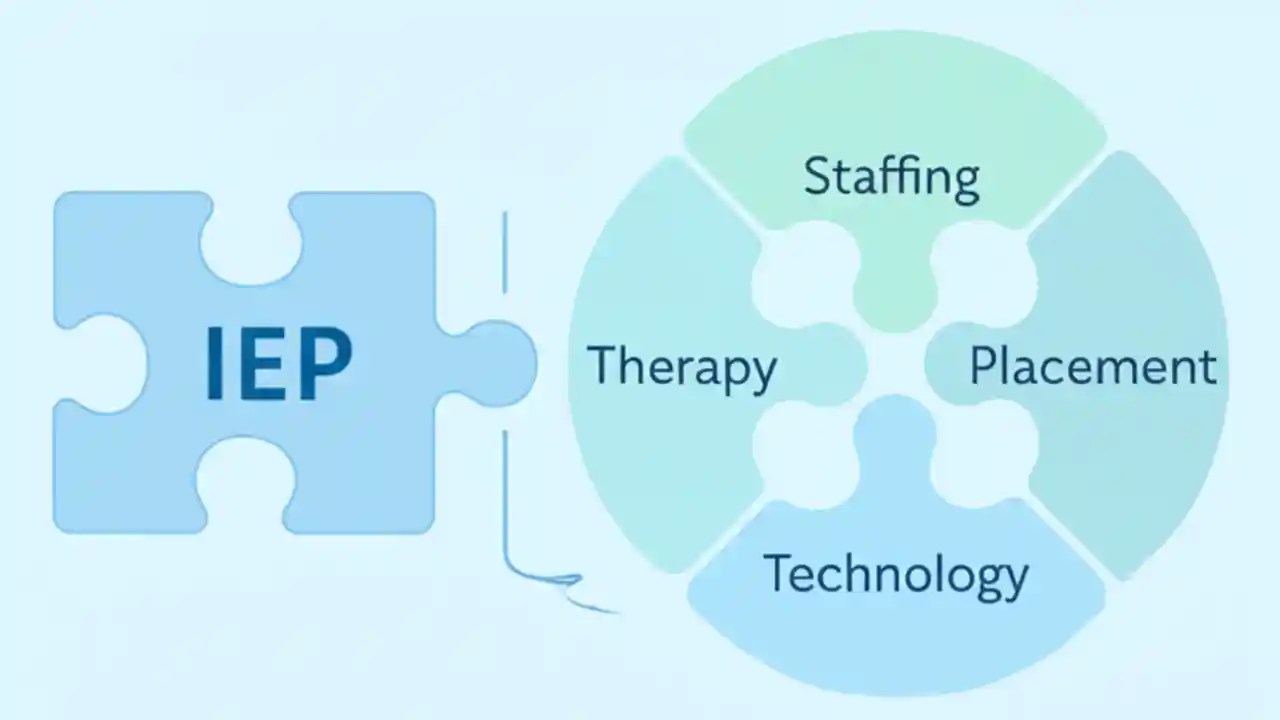 IEP

Staffing

Therapy

Placement

Technology