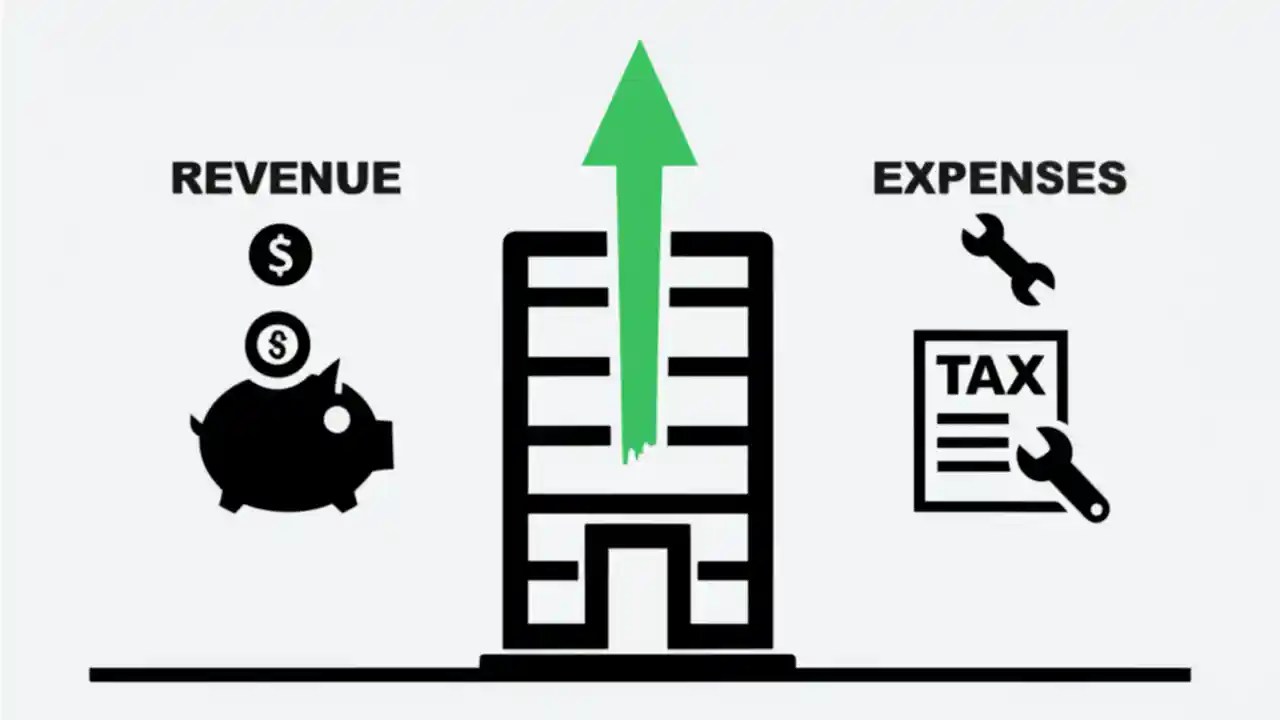 REVENUE

$

$

EXPENSES

TAX