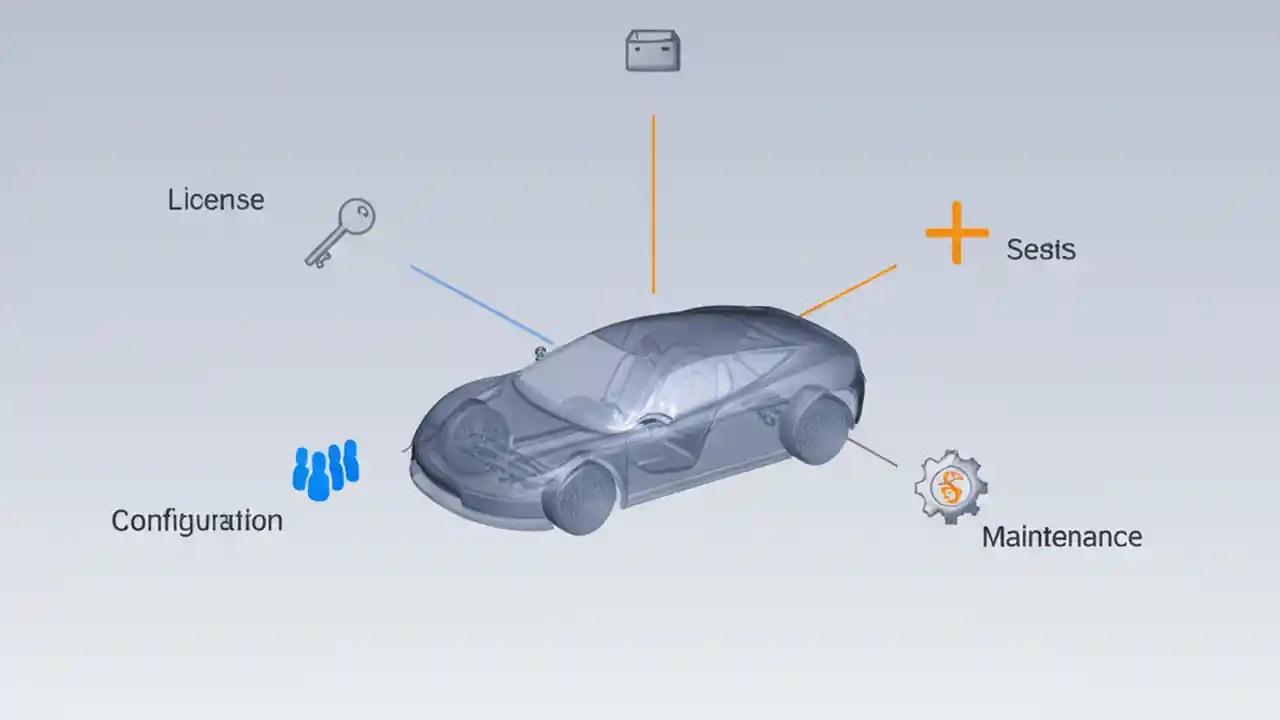 License

Sesis

Configuration

Maintenance